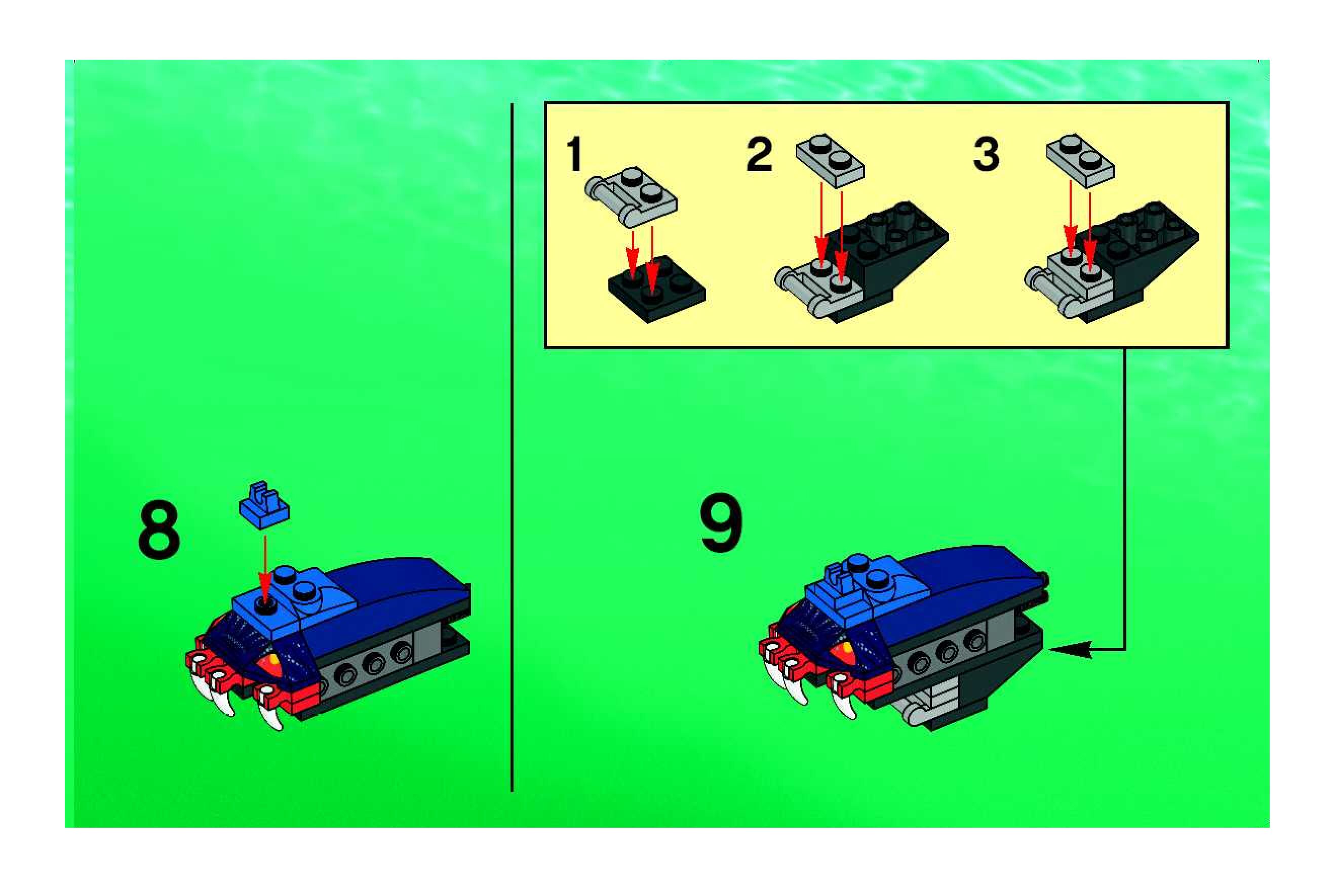 8

1

2

3

9