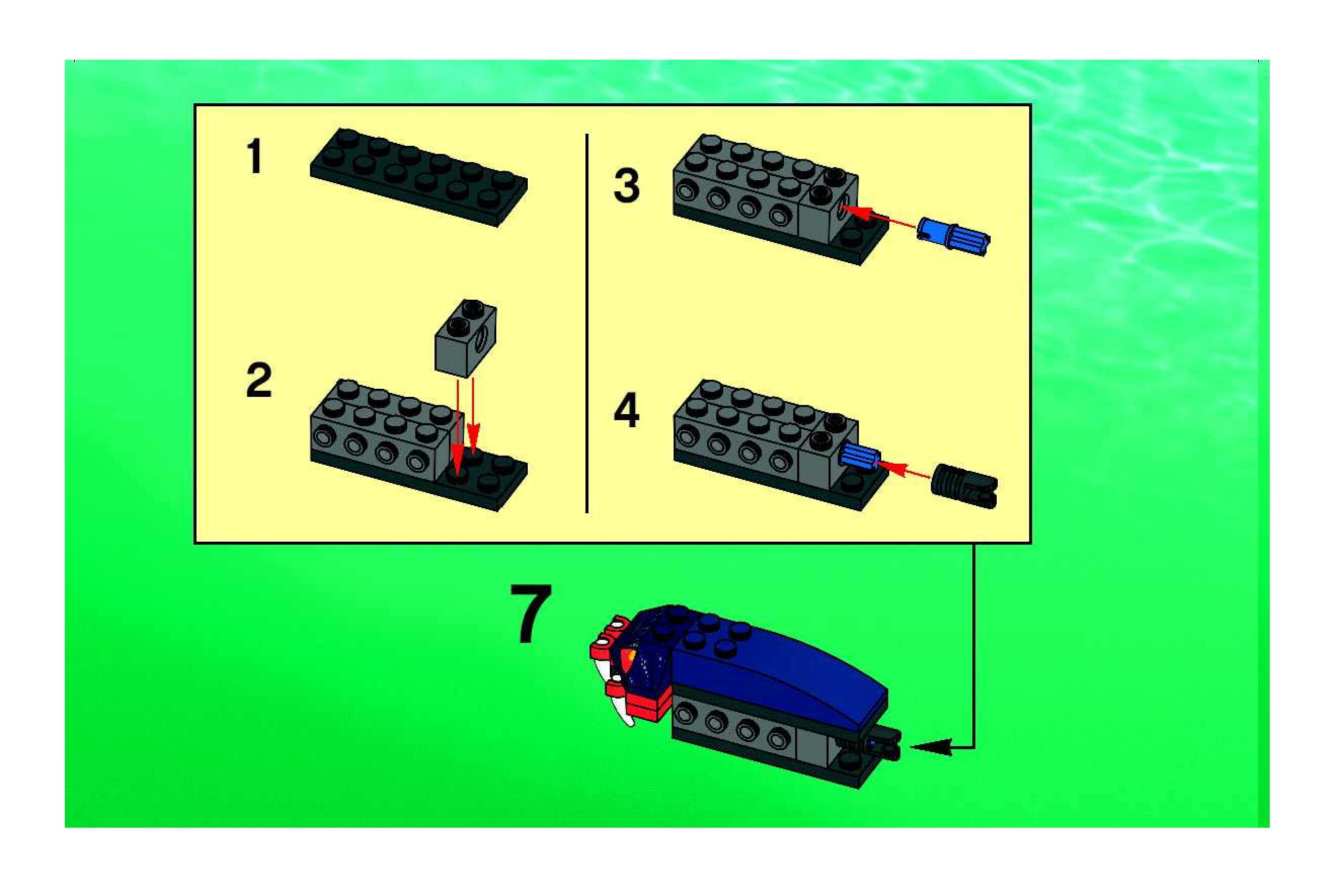 1

2

3

4

7