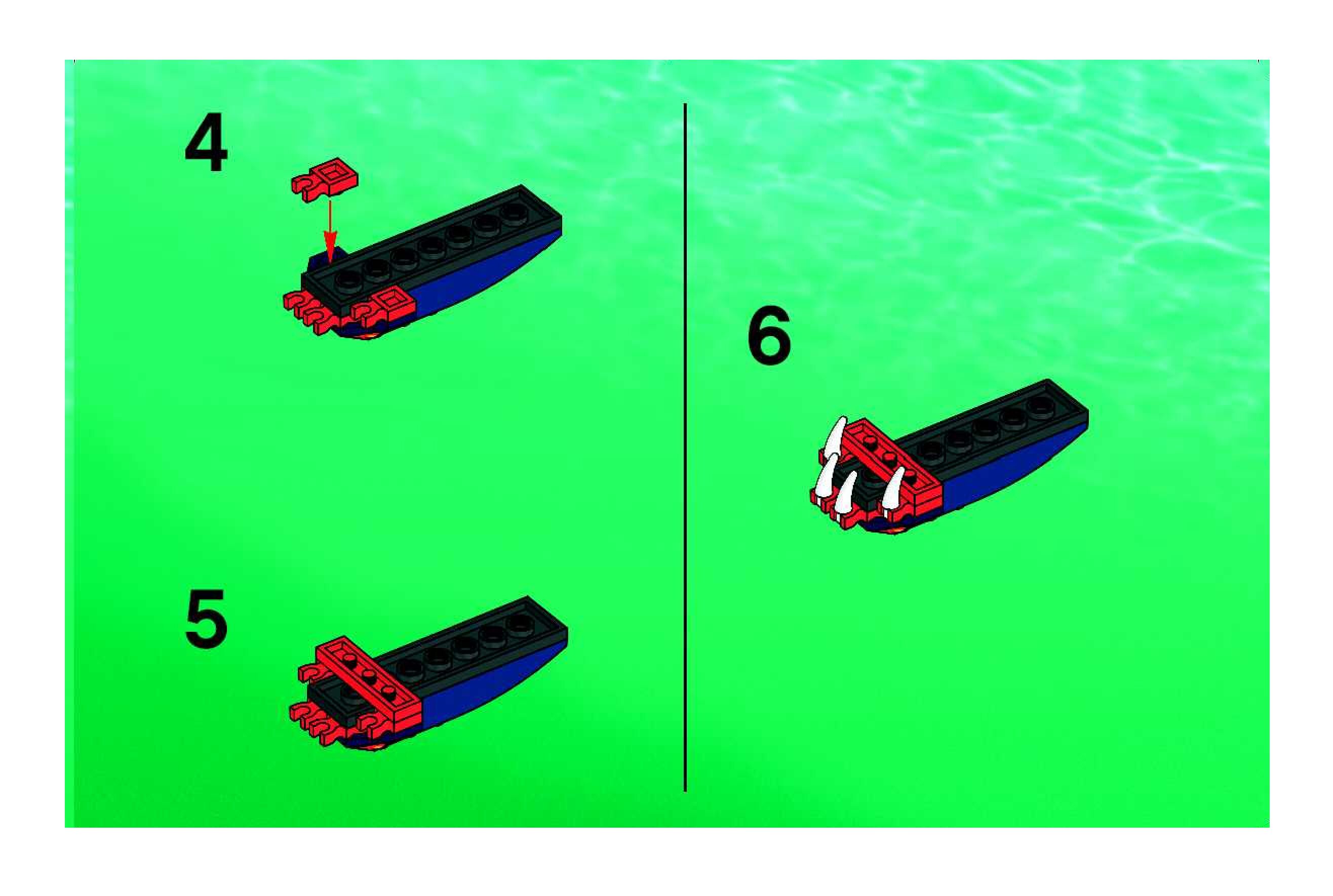 4

5

6