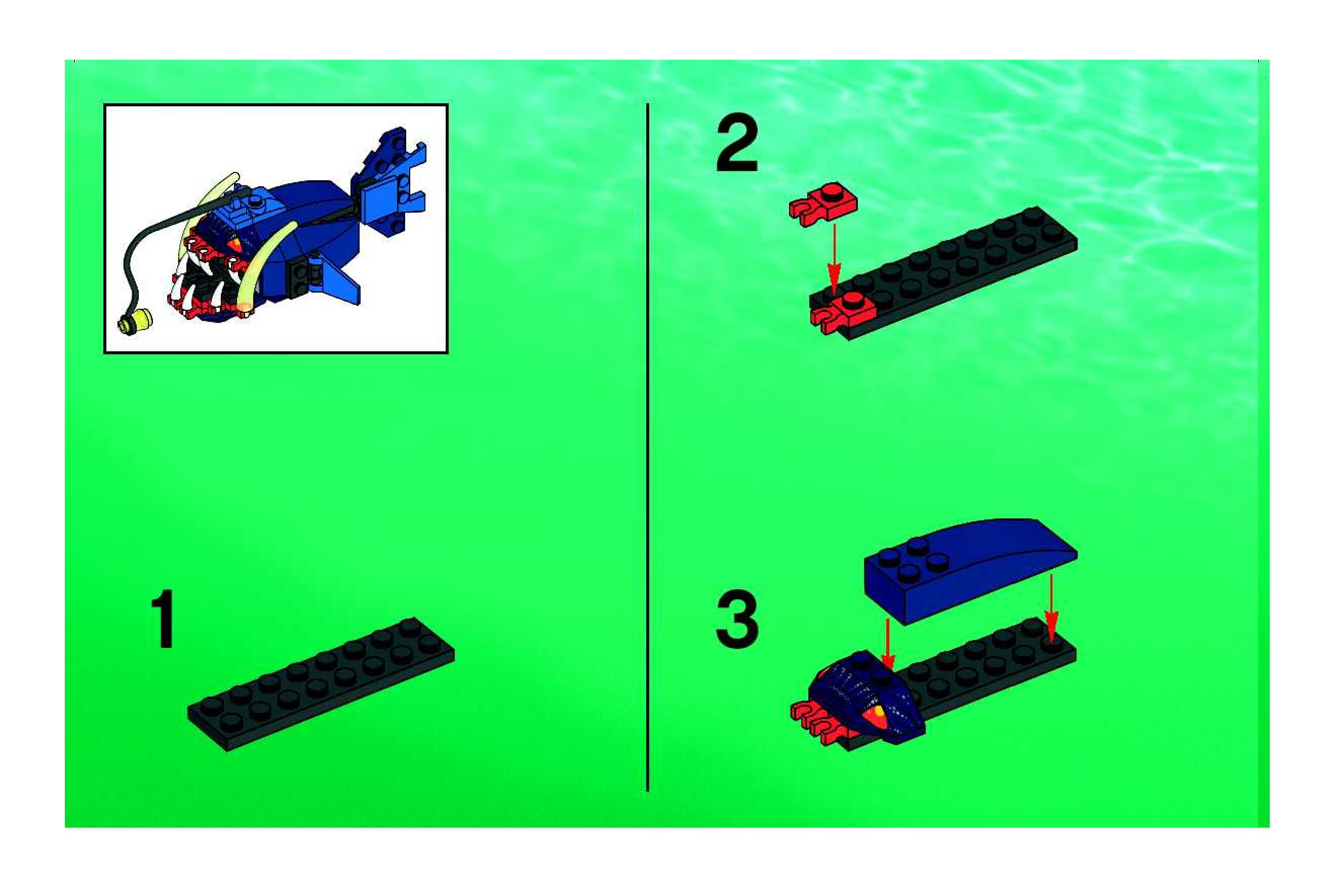 1

2

3