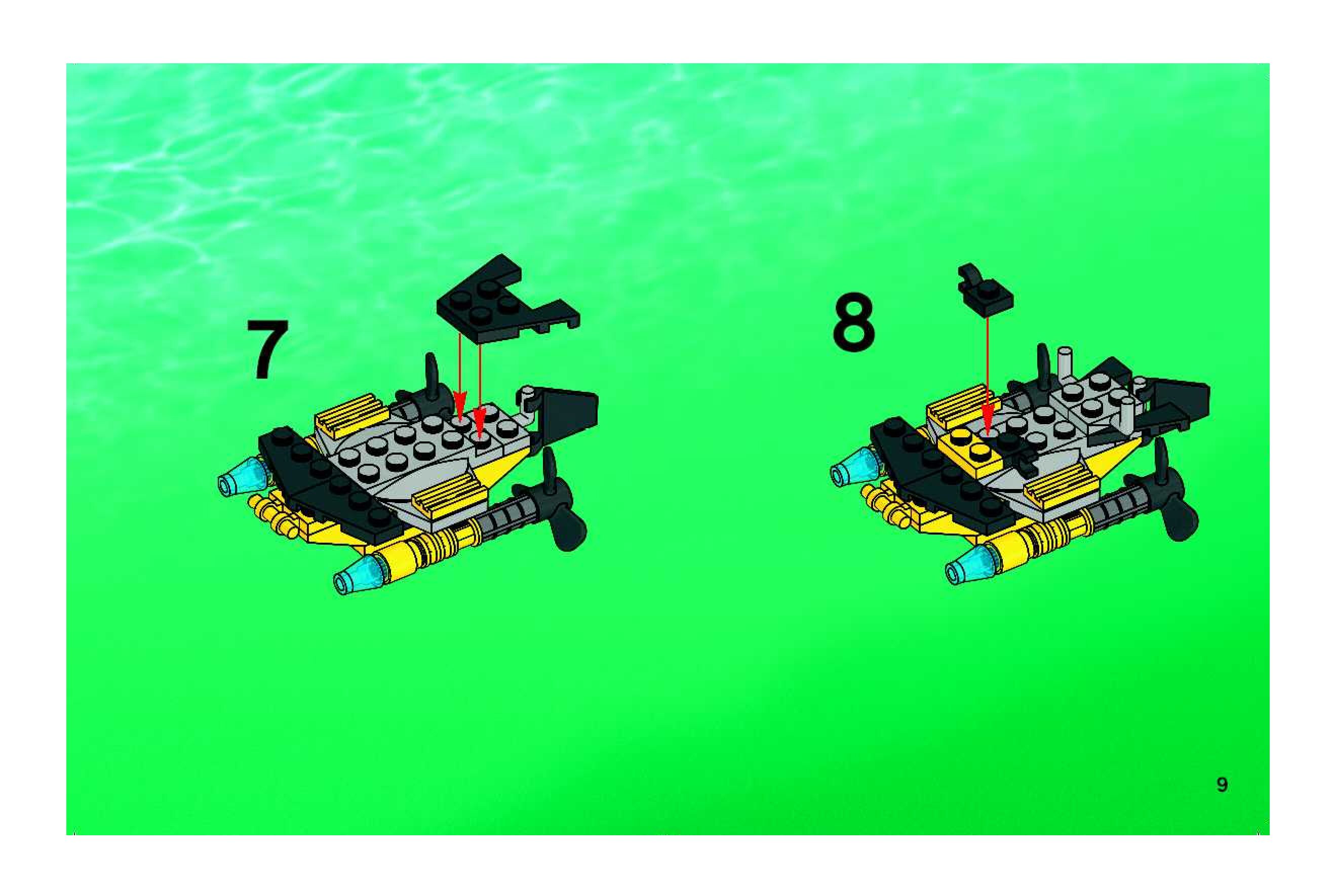 7

8

9