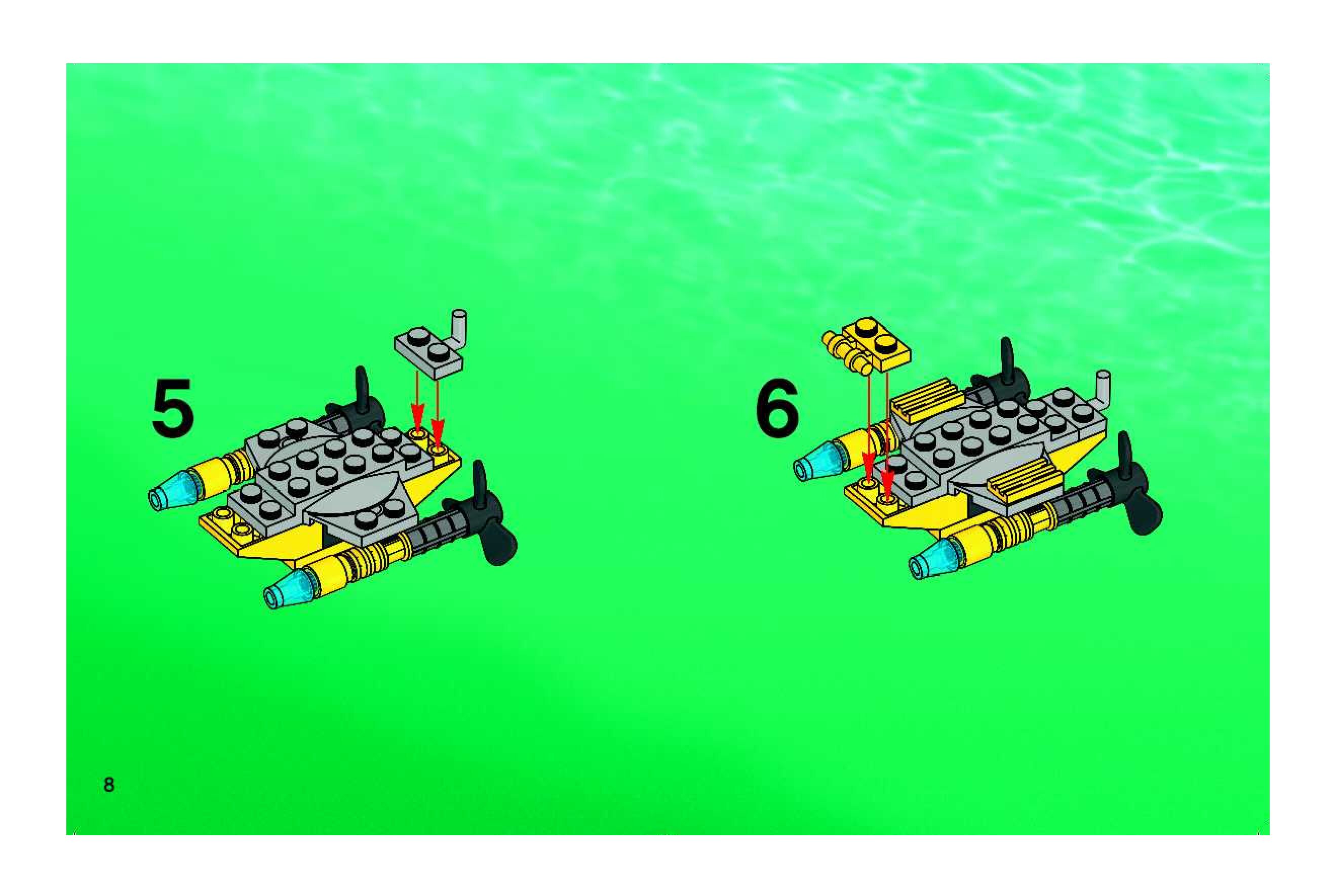 5

6

8