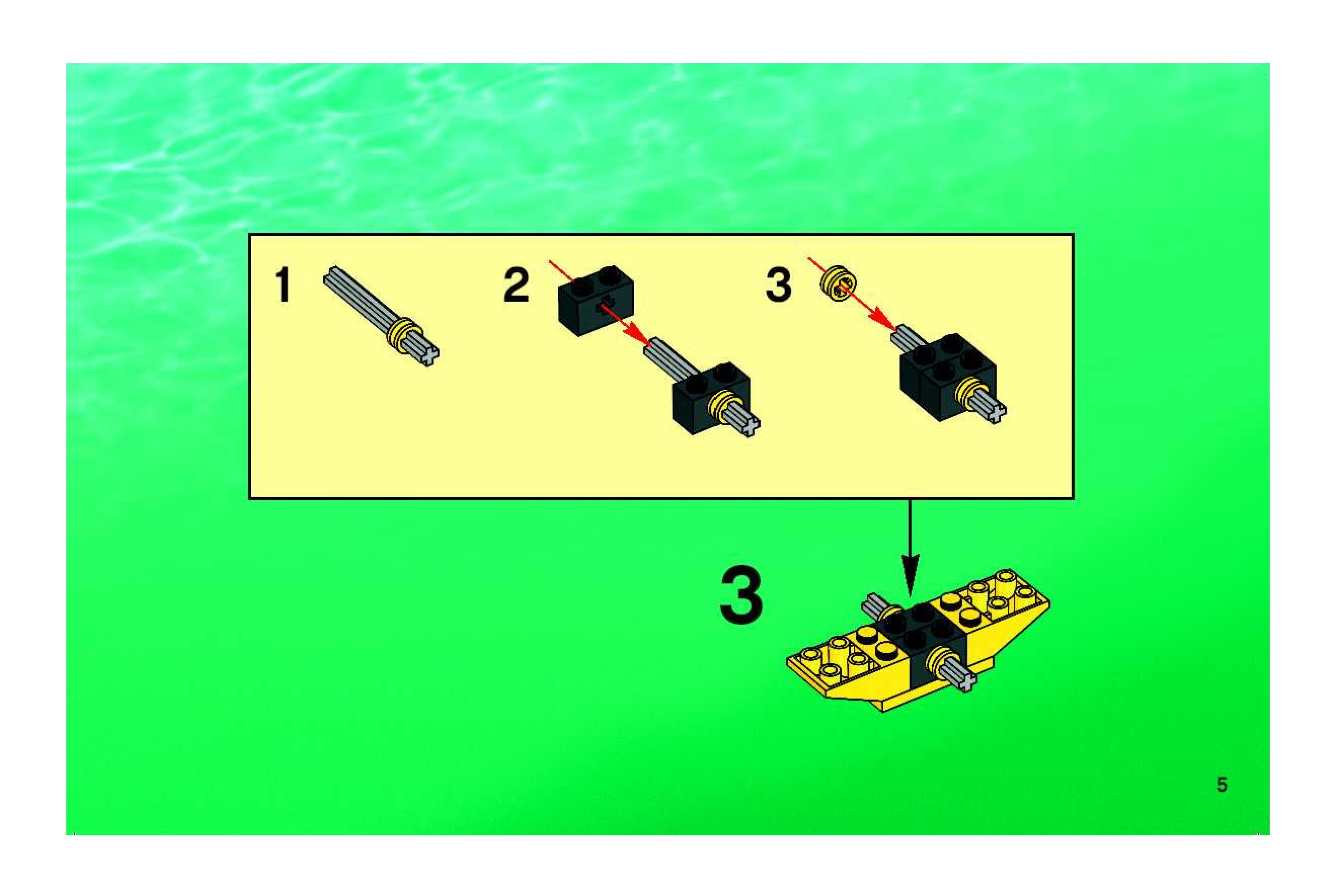 1

2

3

3

5