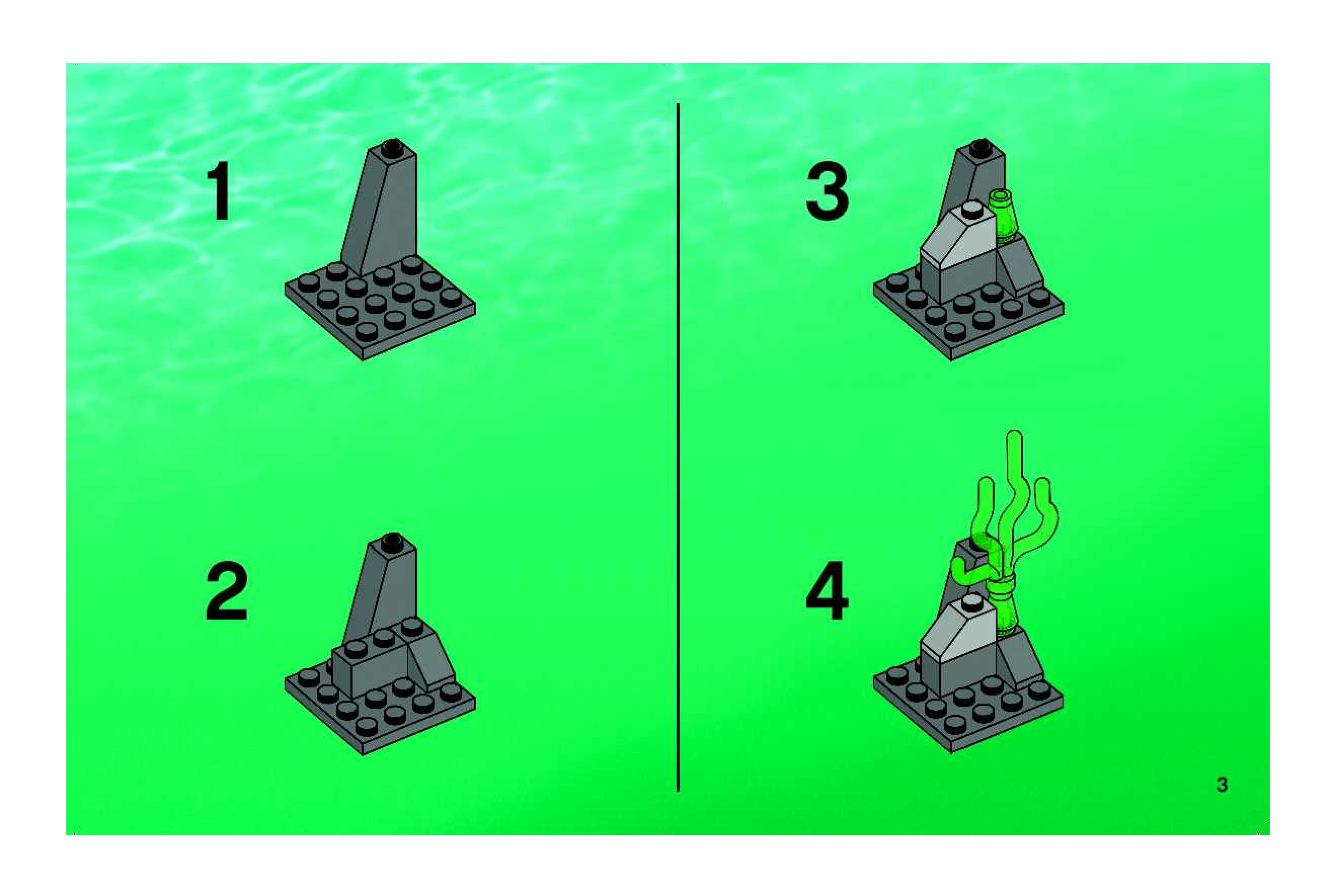 1

2

3

4

3