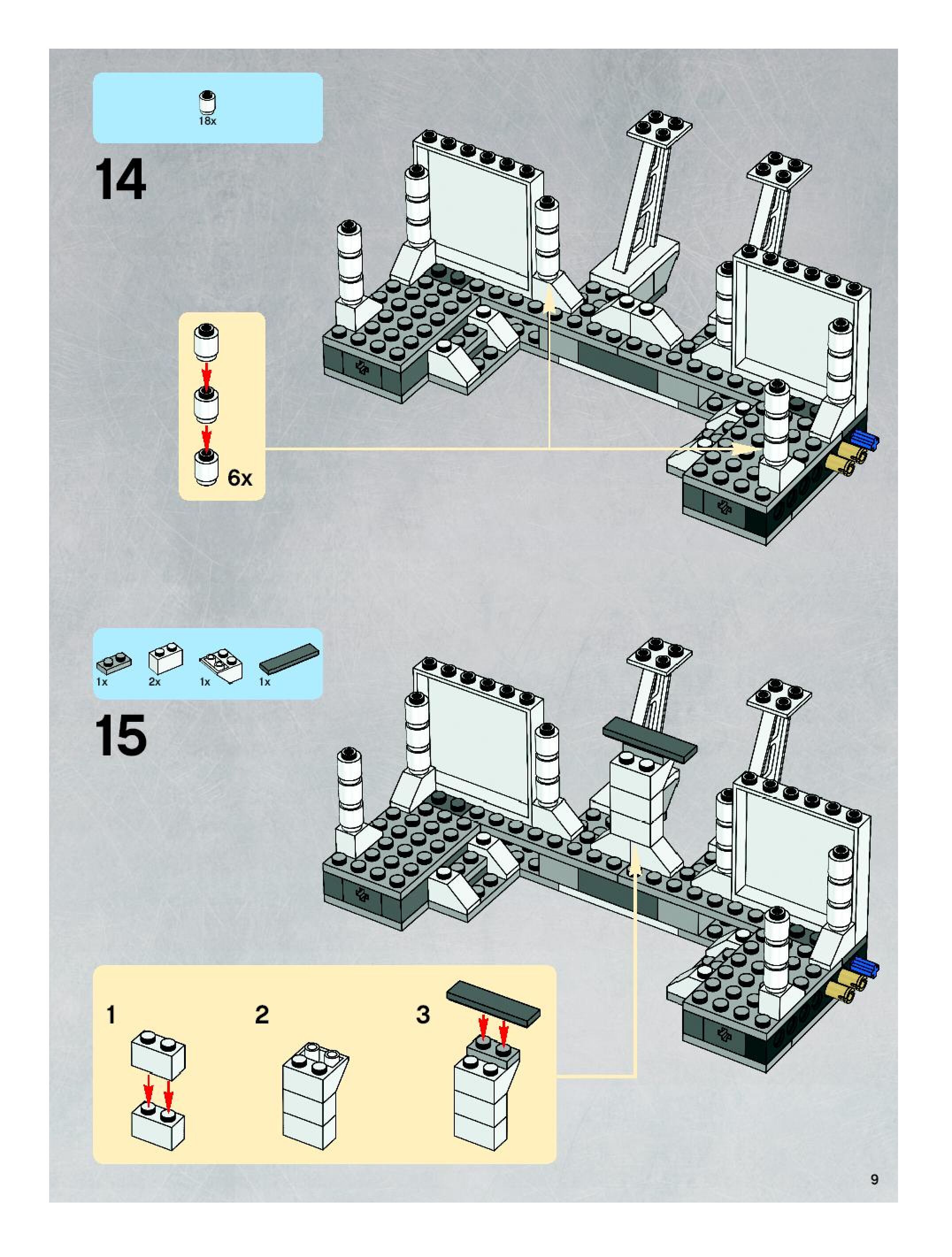 18x

14

6x

1x 2x 1x 1x

15

1

2

3

9