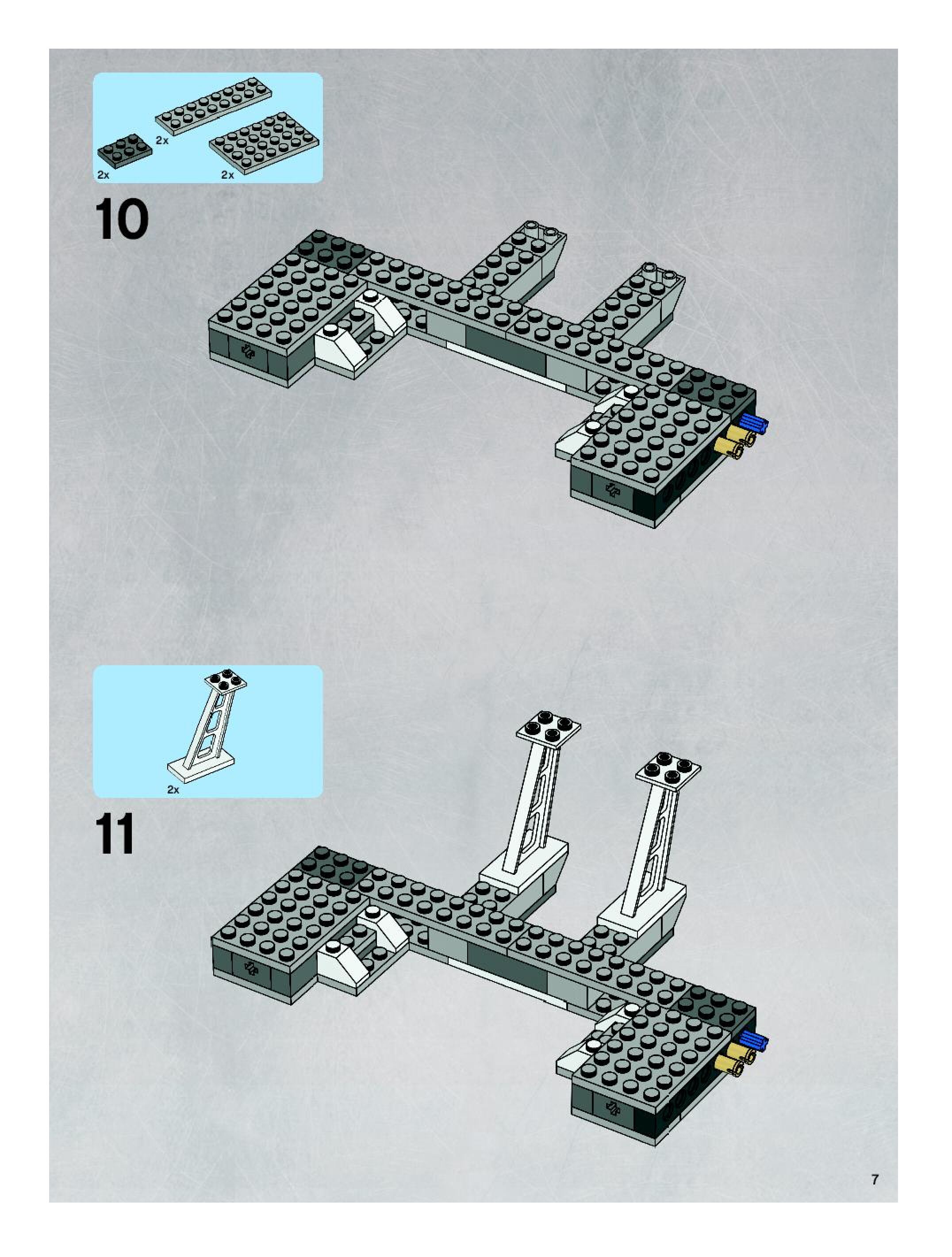 2x

2x

2x

10

2x

11

7