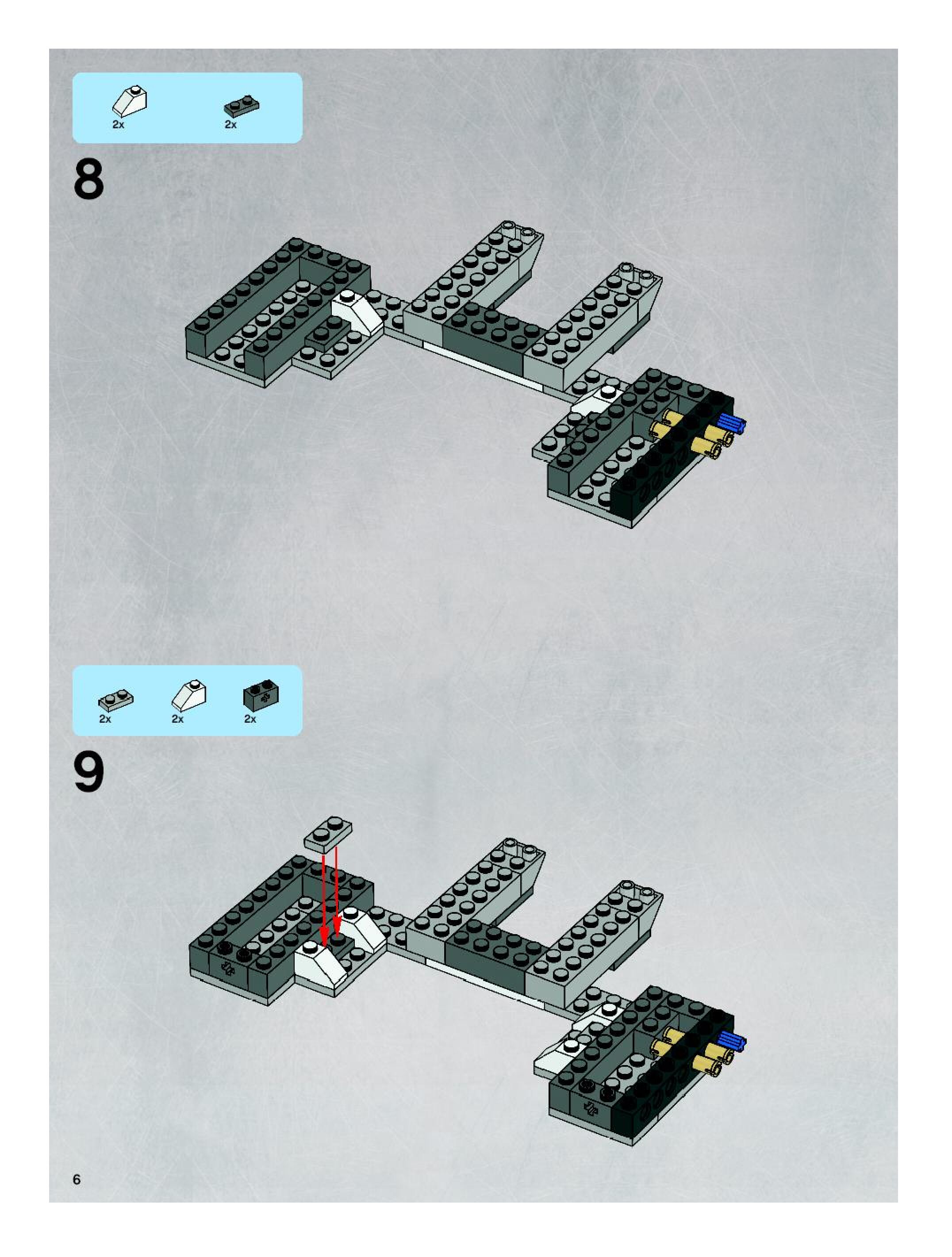 2x
2x

8

2x
2x
2x

9

6