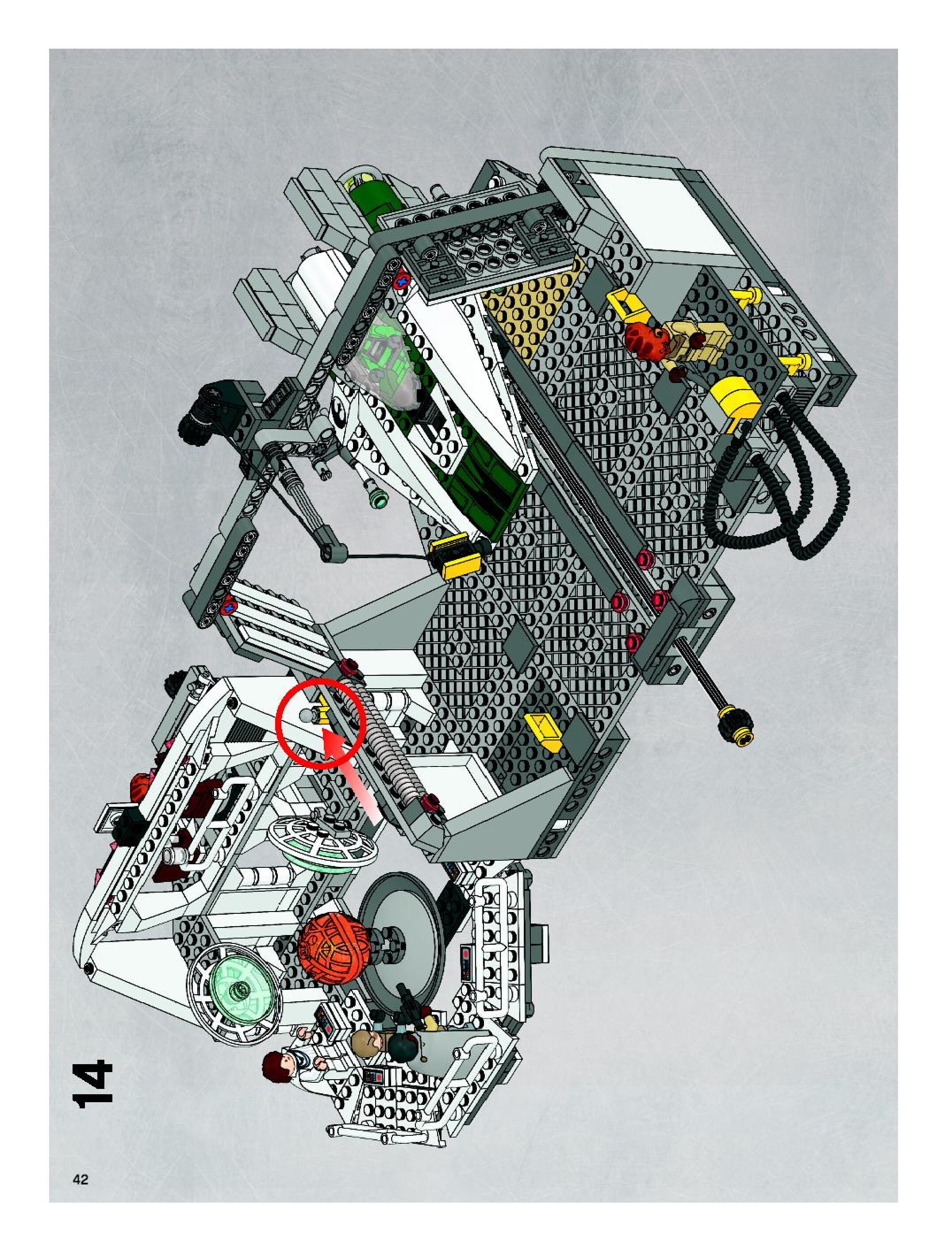 14

42