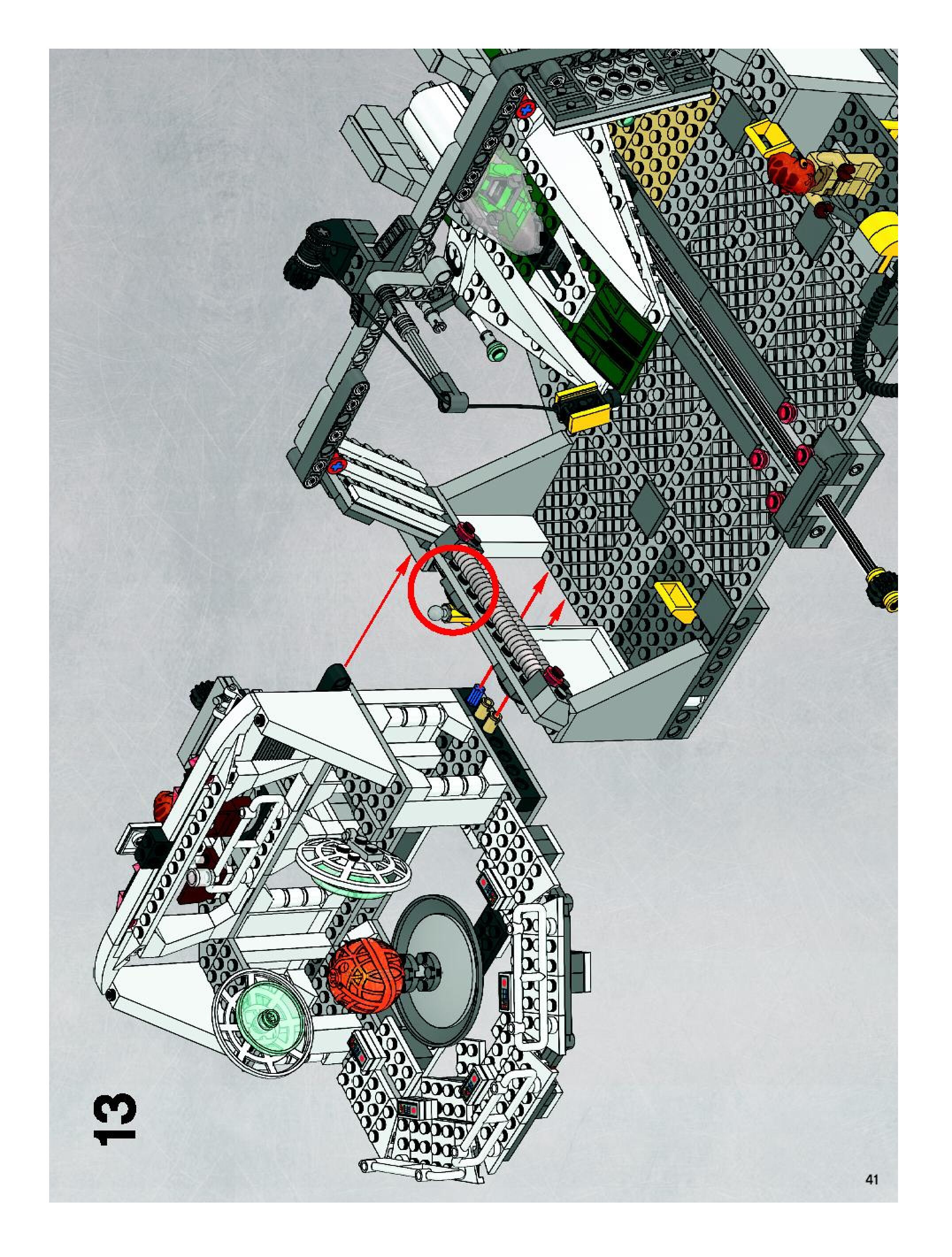 13

41