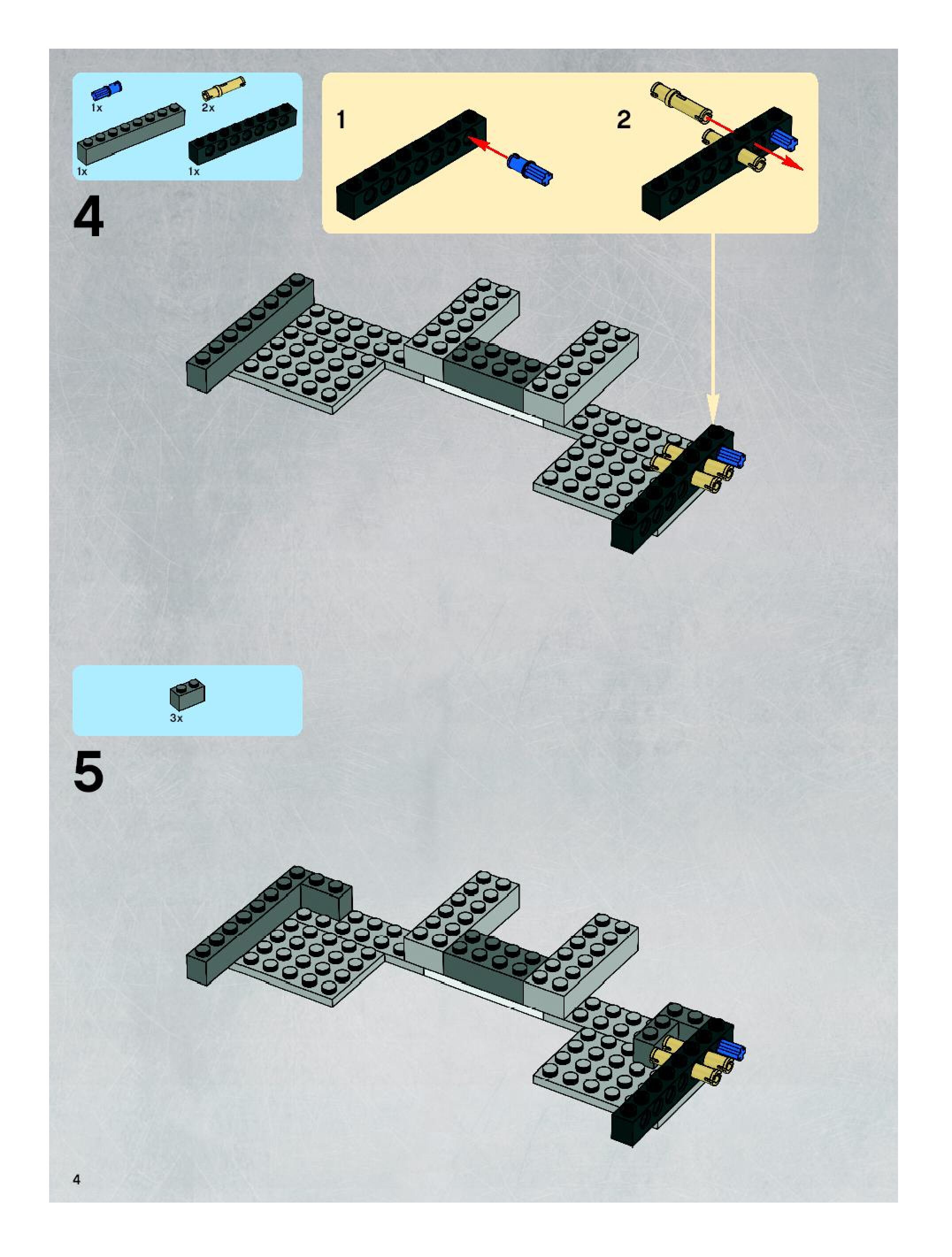 1x

2x

1x

1x

4

1

2

3x

5

4