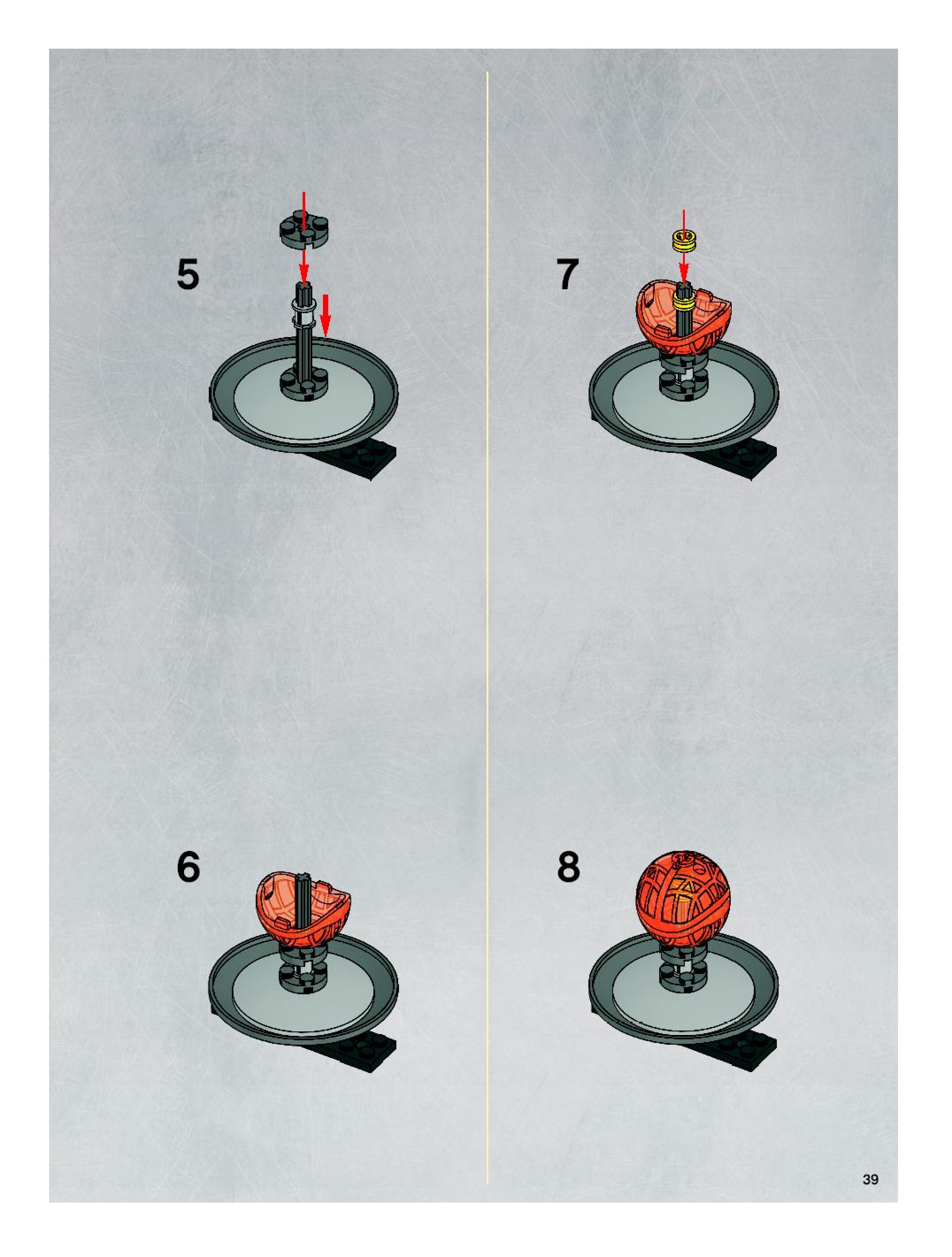 5

6

7

8

39