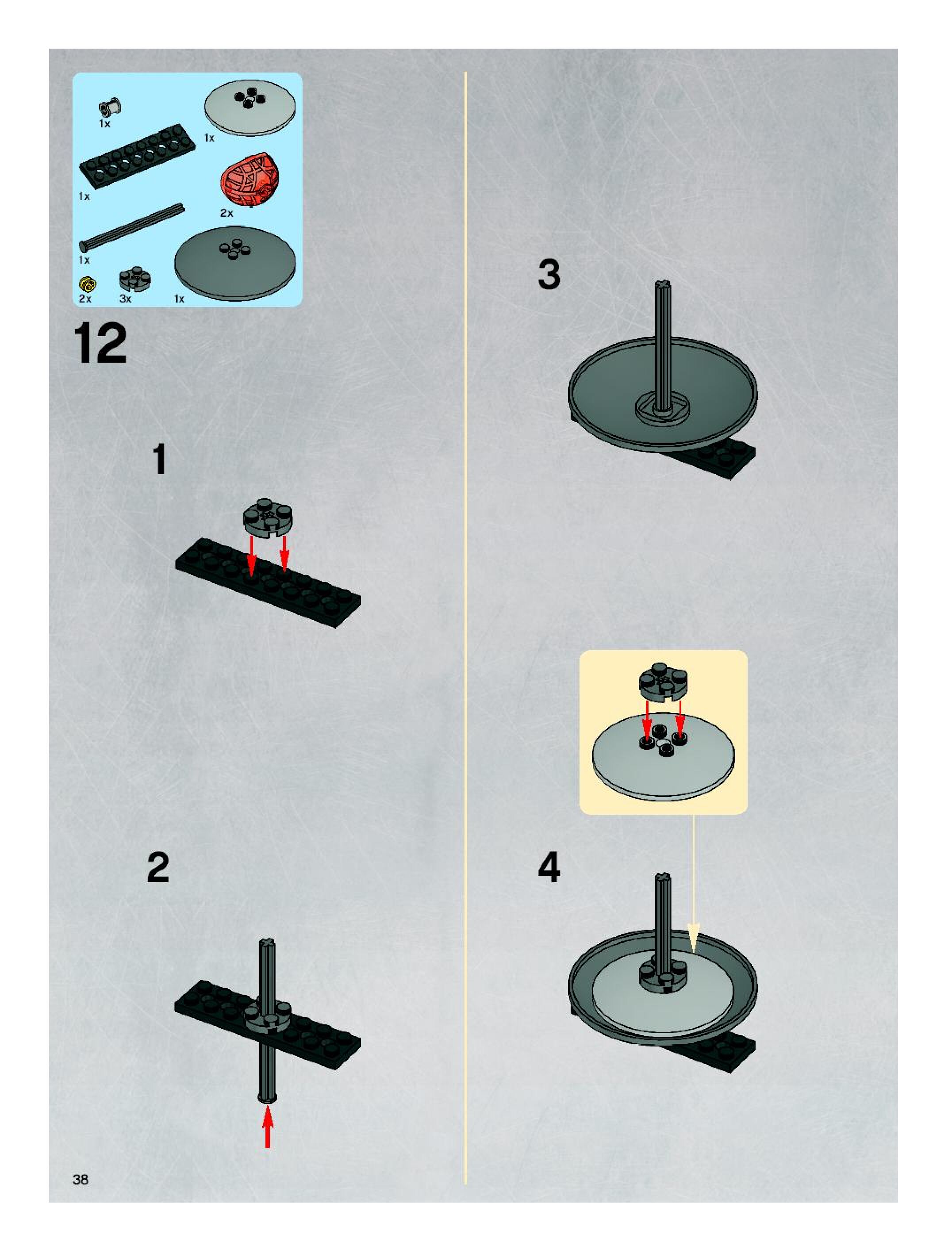 1x
1x
1x
2x
1x
2x
3x
1x

12

1

2

3

4

38