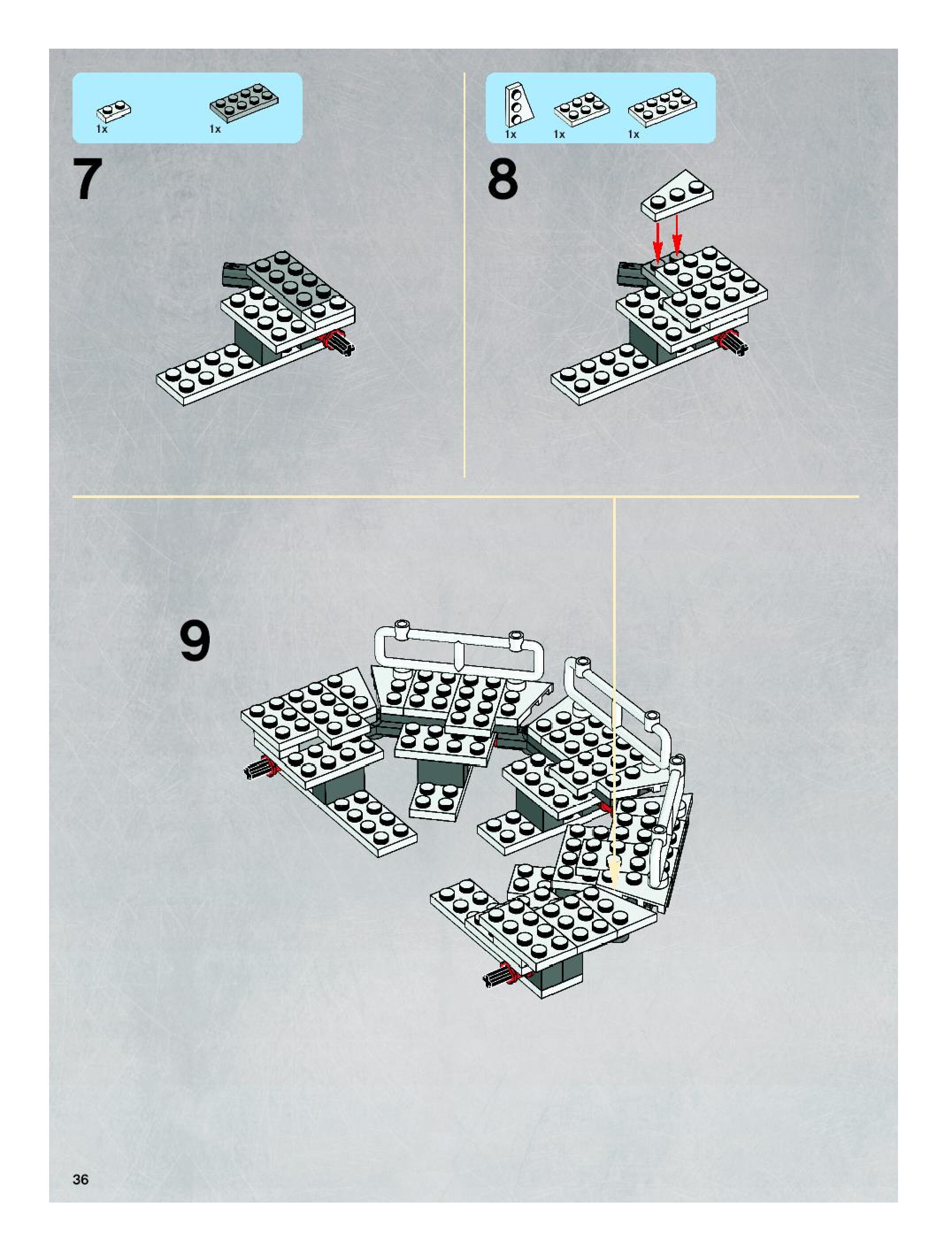 1x 1x

7

1x 1x 1x

8

9

36