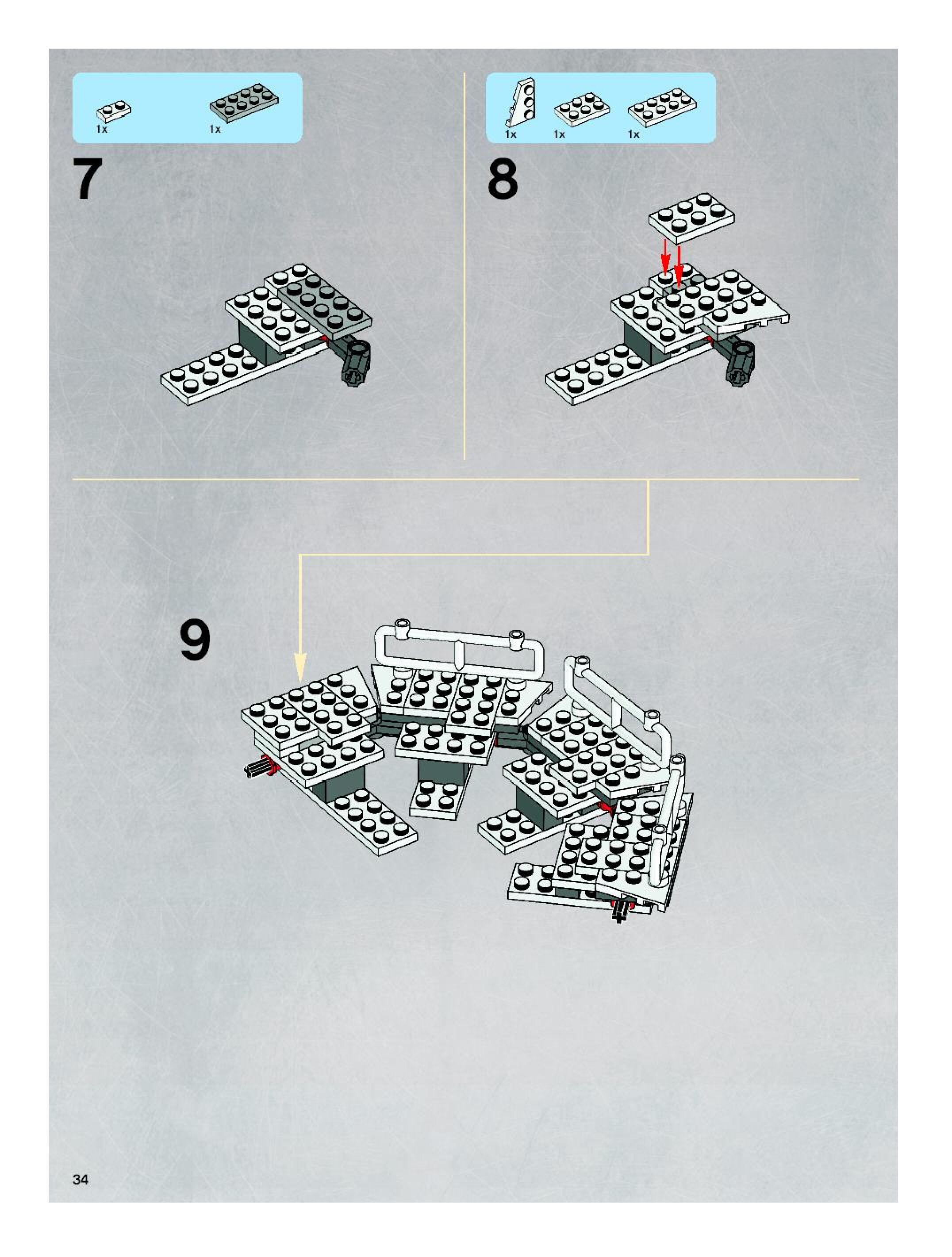 1x 1x

7

1x 1x 1x

8

9

34