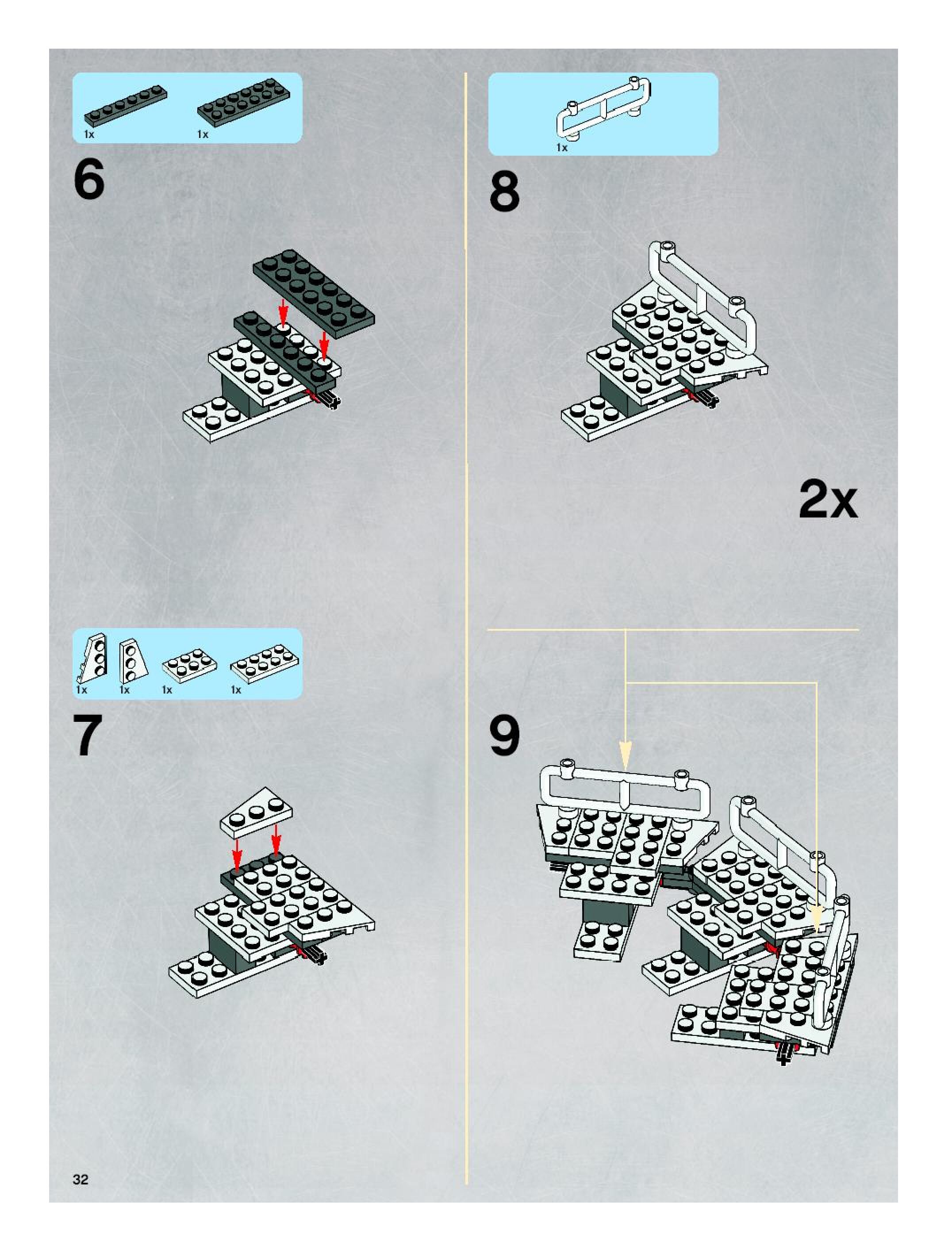 1x 1x

6

1x 1x 1x 1x

7

1x

8

2x

9

32