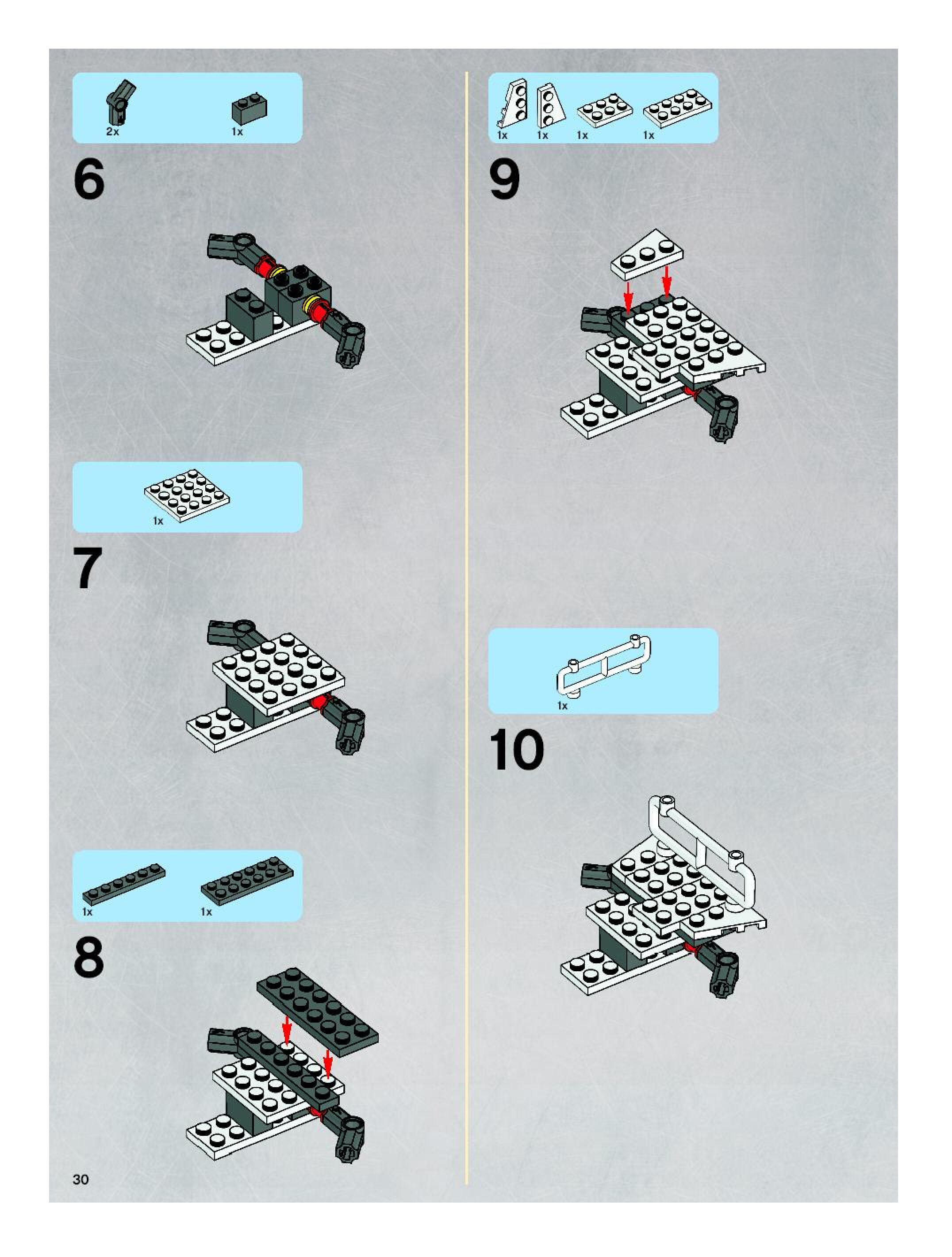 2x 1x

6

1x

7

1x 1x

8

30

1x 1x 1x 1x

9

1x

10