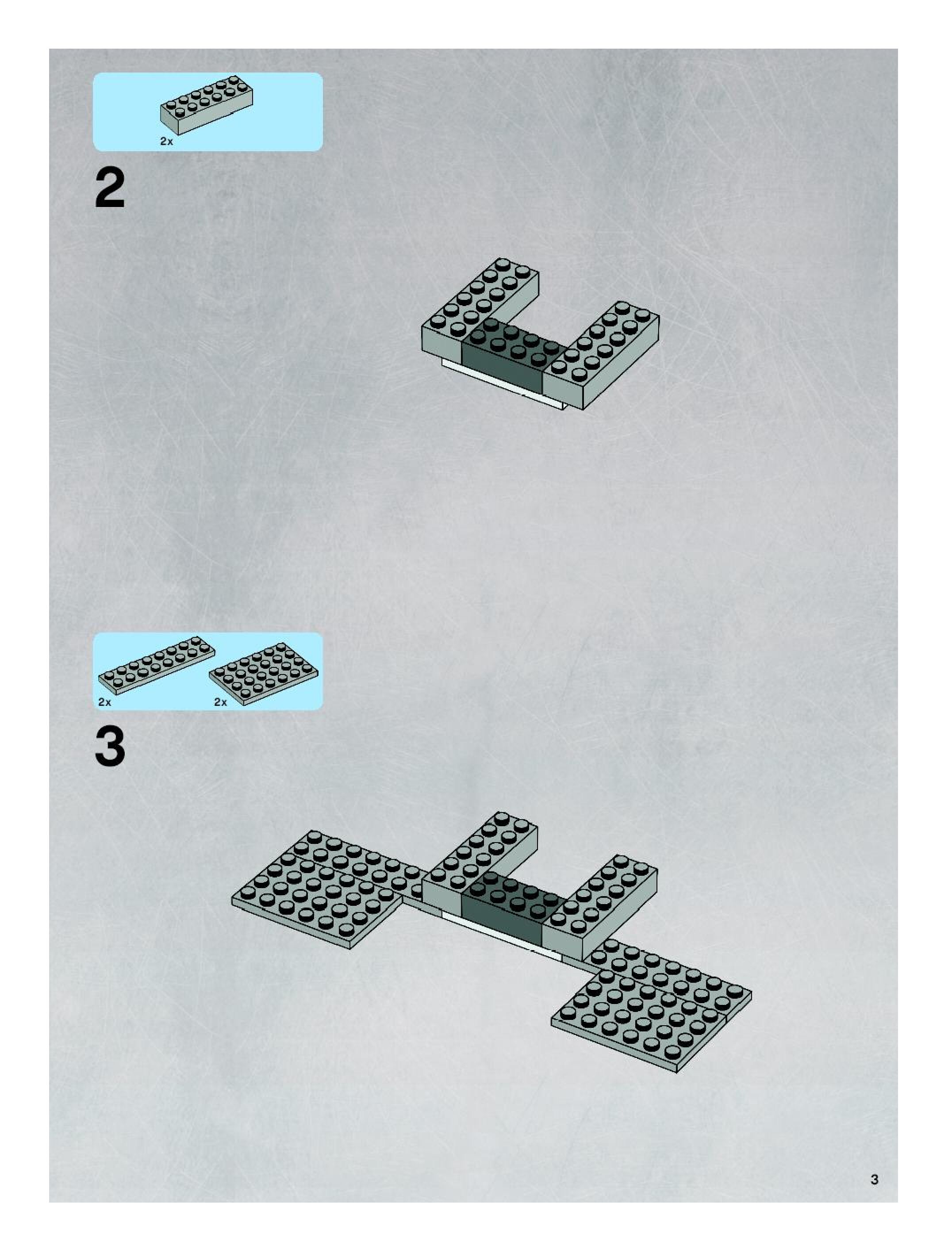 2x

2

2x

2x

3

3