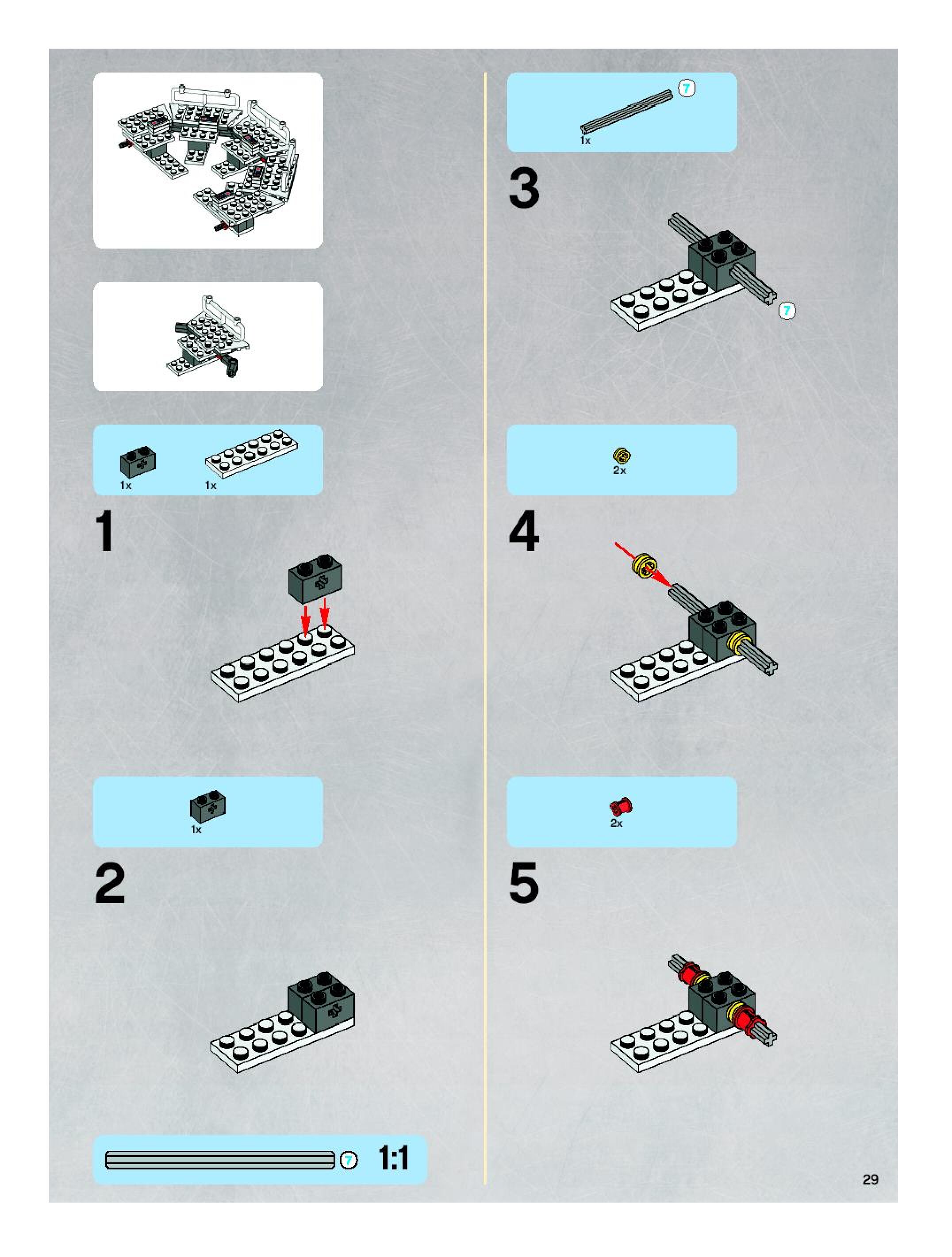 1x 1x

1

1x

2

7 1:1

7
1x

3

7

2x

4

2x

5

29