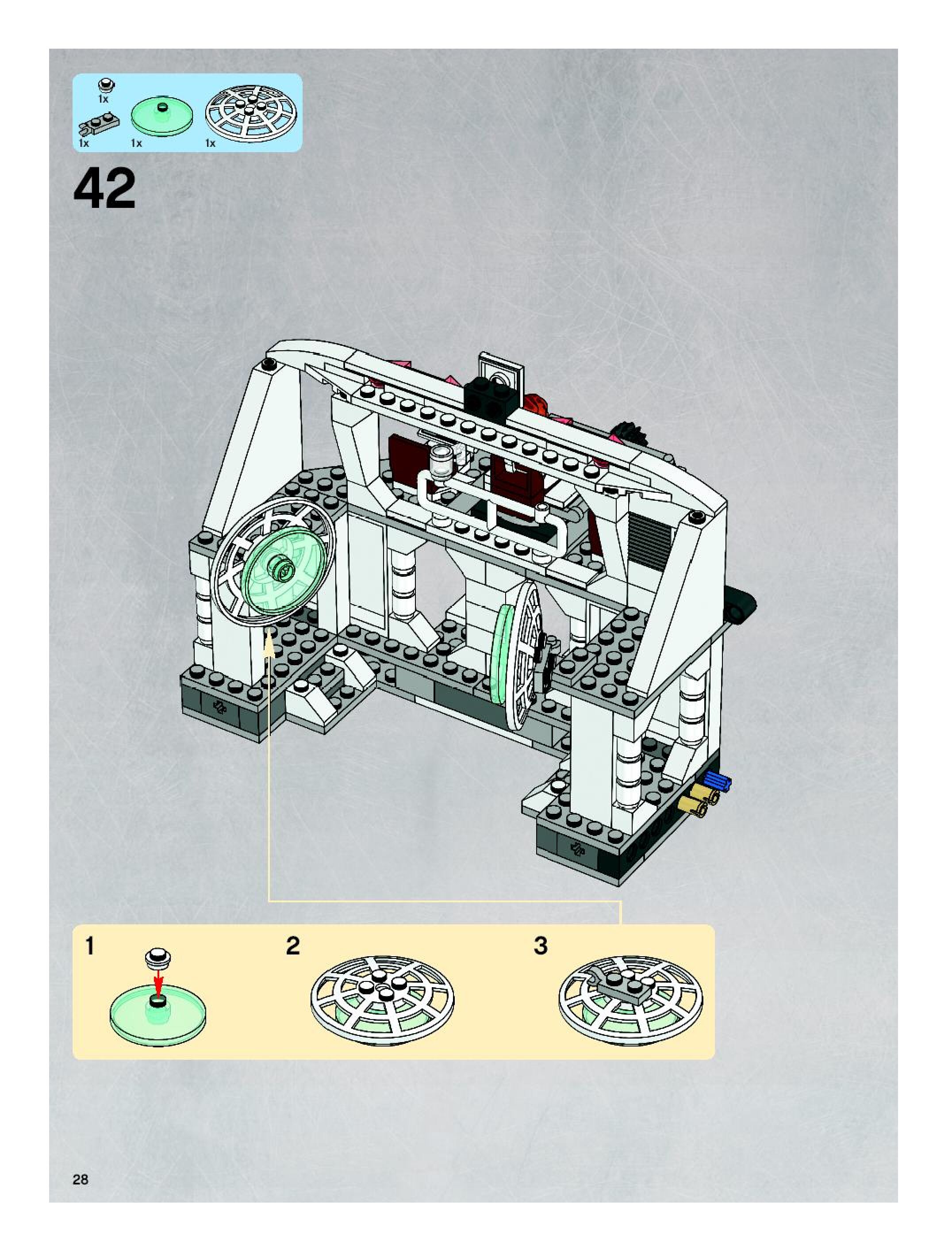 1x
1x
1x
1x

42

1
2
3

28