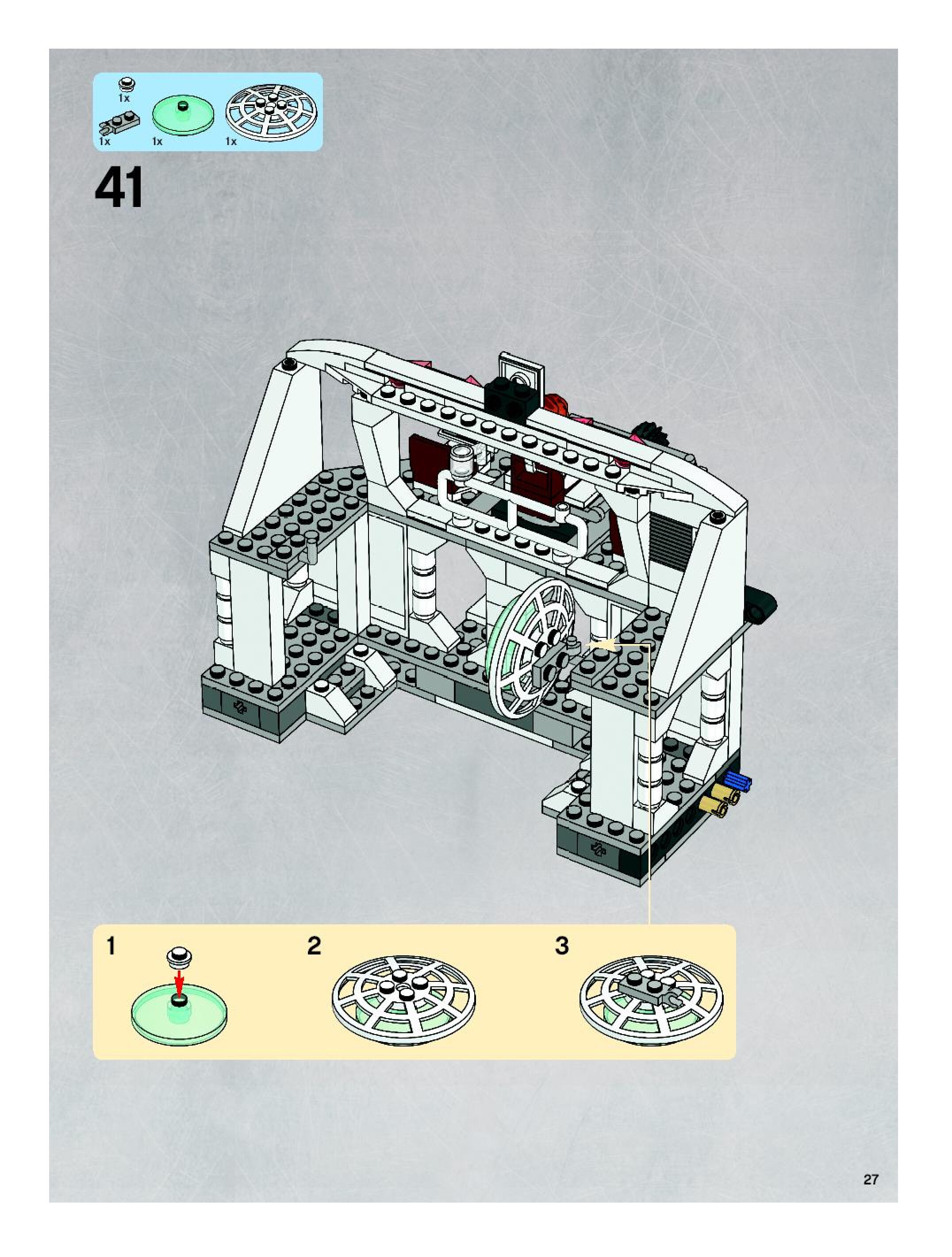 1x
1x
1x
1x

41

1
2
3

27