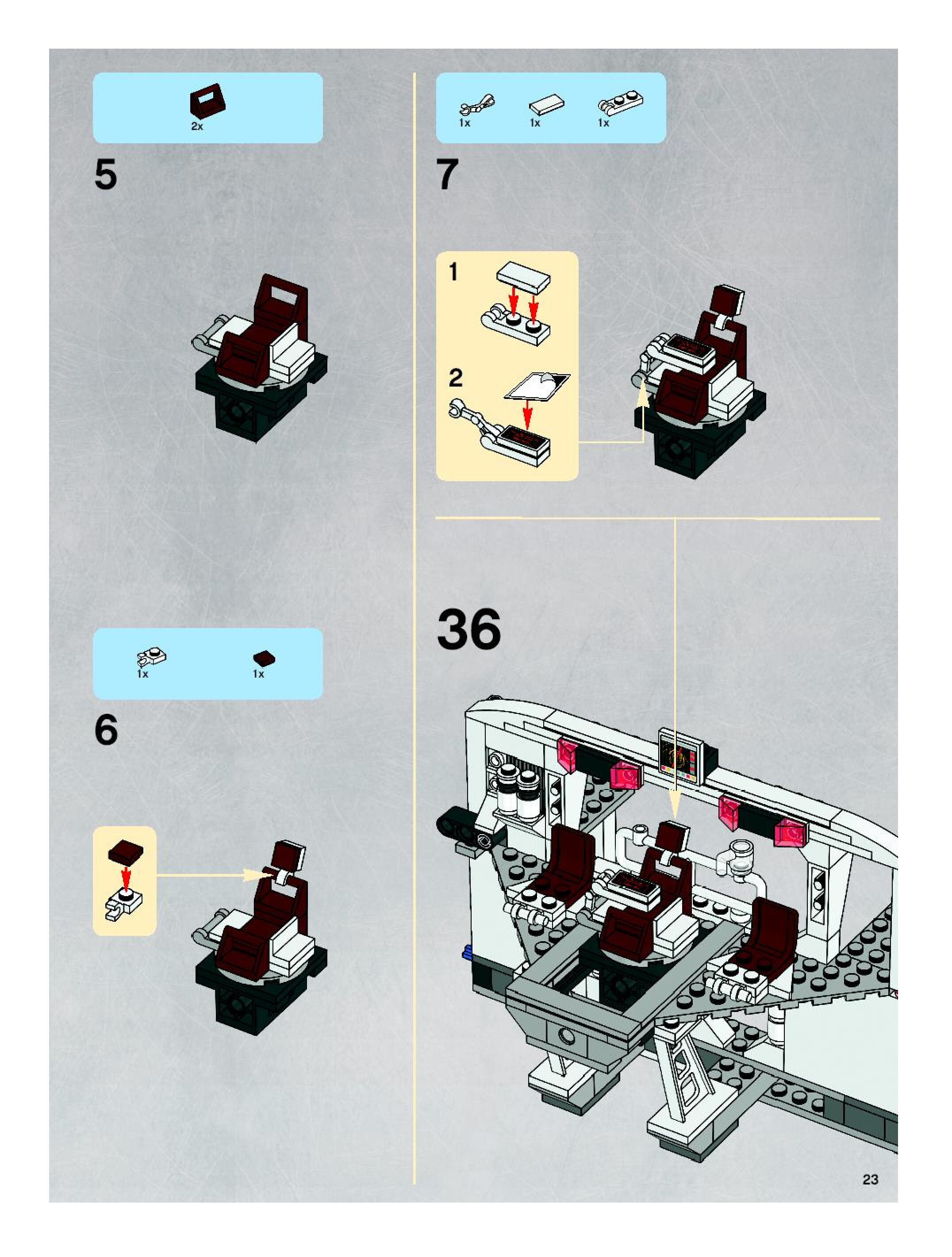 2x

5

1x 1x

6

1x 1x 1x

7

1

2

36

23