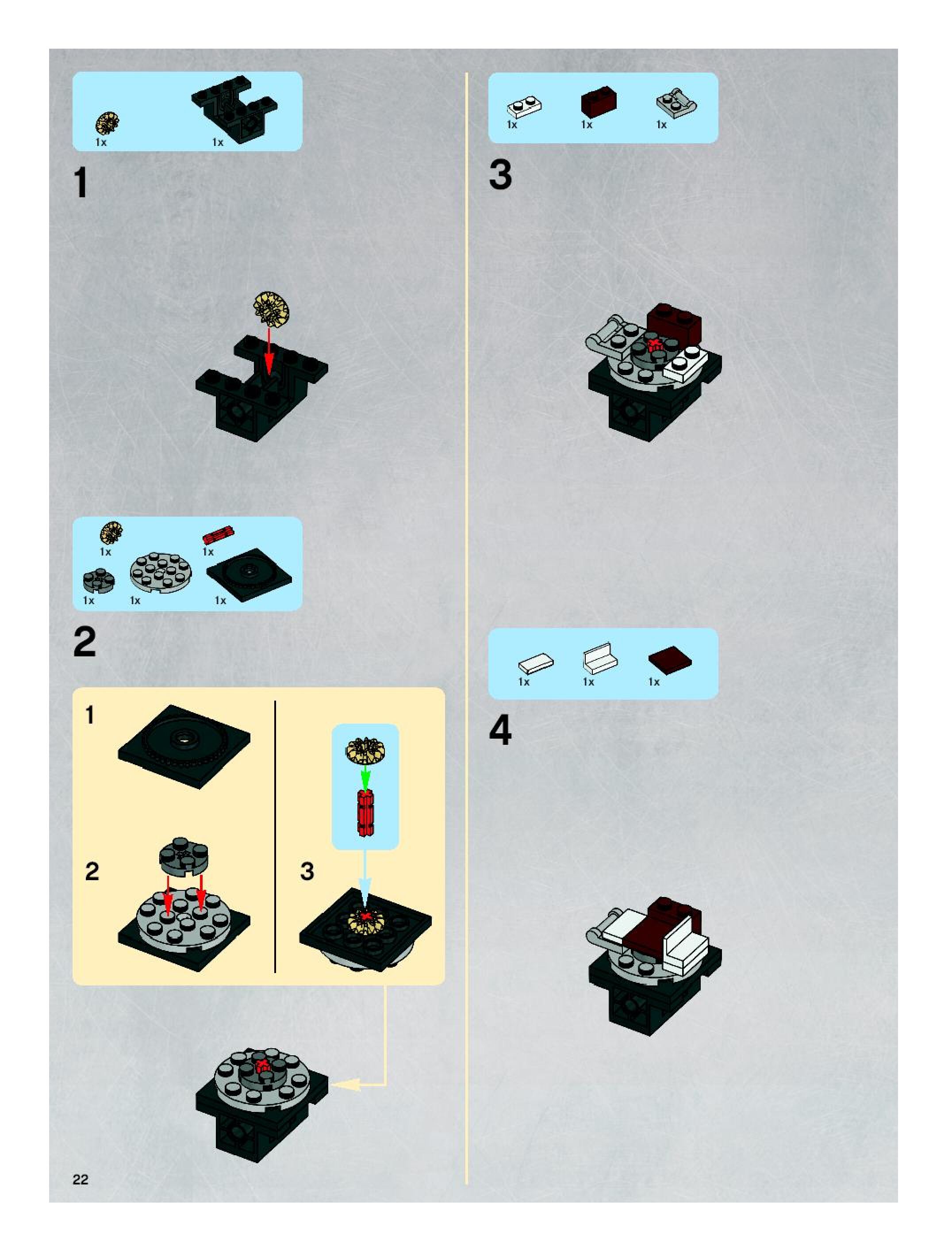 1x 1x

1

1x 1x
1x 1x 1x

2

1

2

3

22

1x 1x 1x

3

1x 1x 1x

4