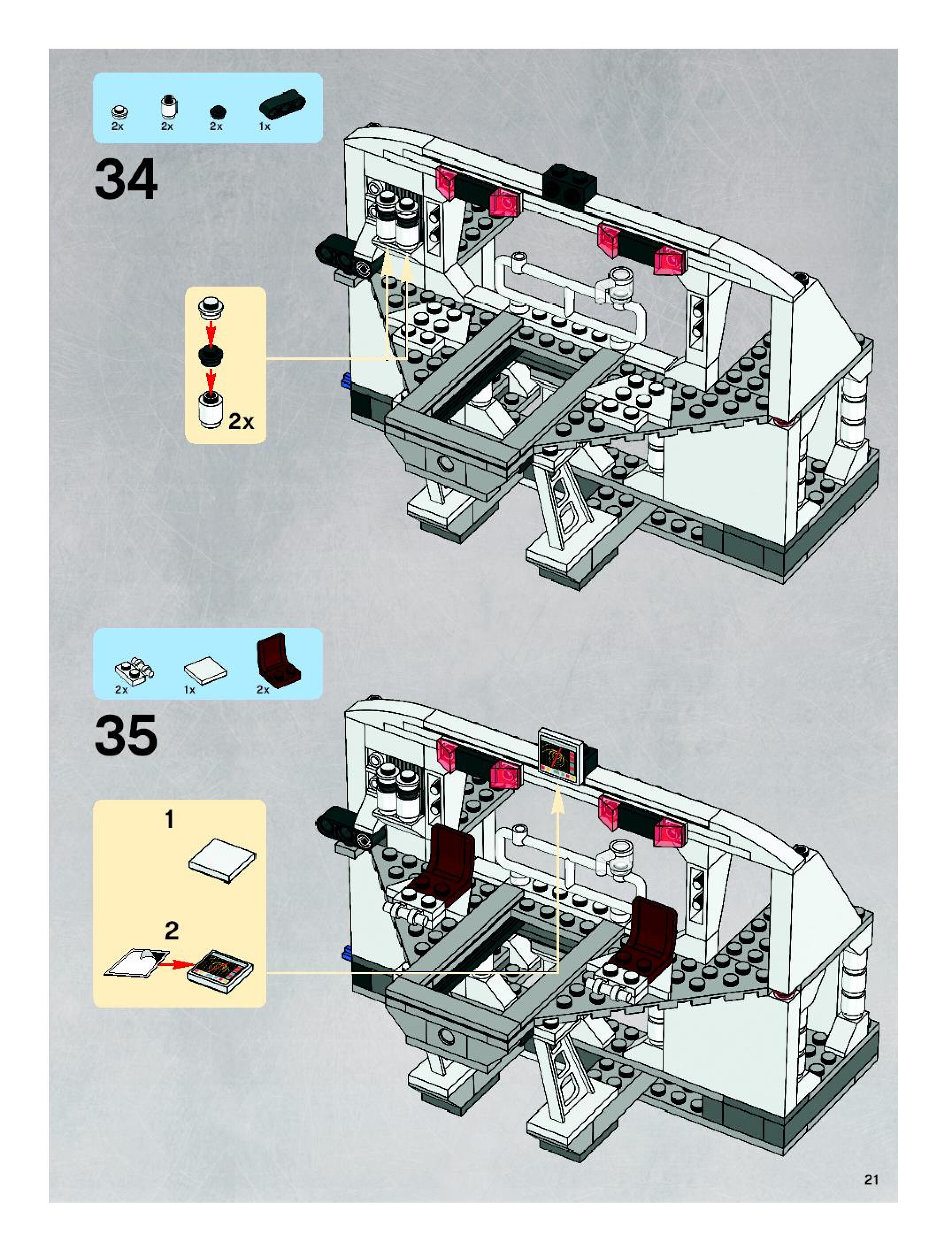 2x 2x 2x 1x

34

2x

2x 1x 2x

35

1

2

21