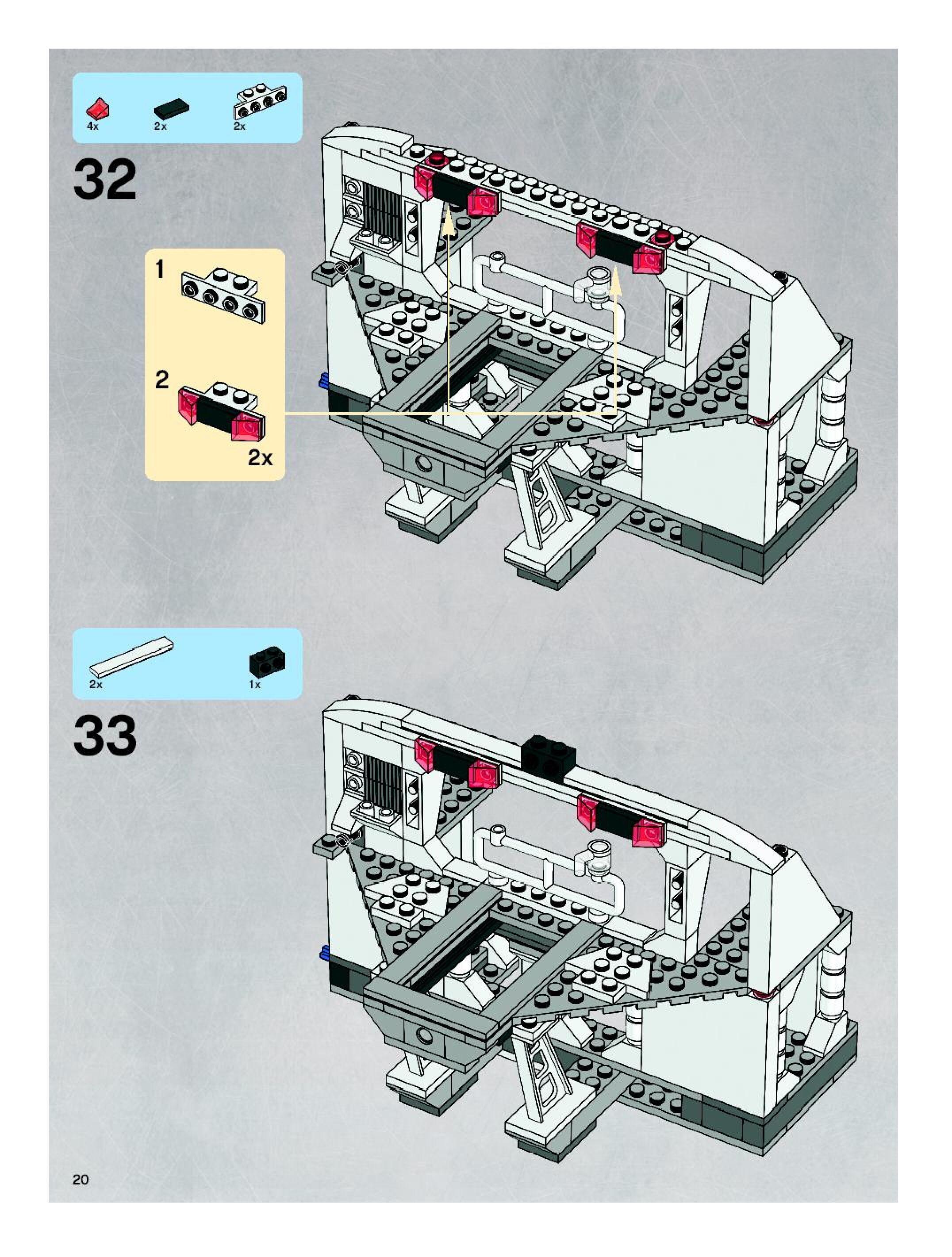 4x 2x 2x

32

1

2

2x

2x 1x

33

20