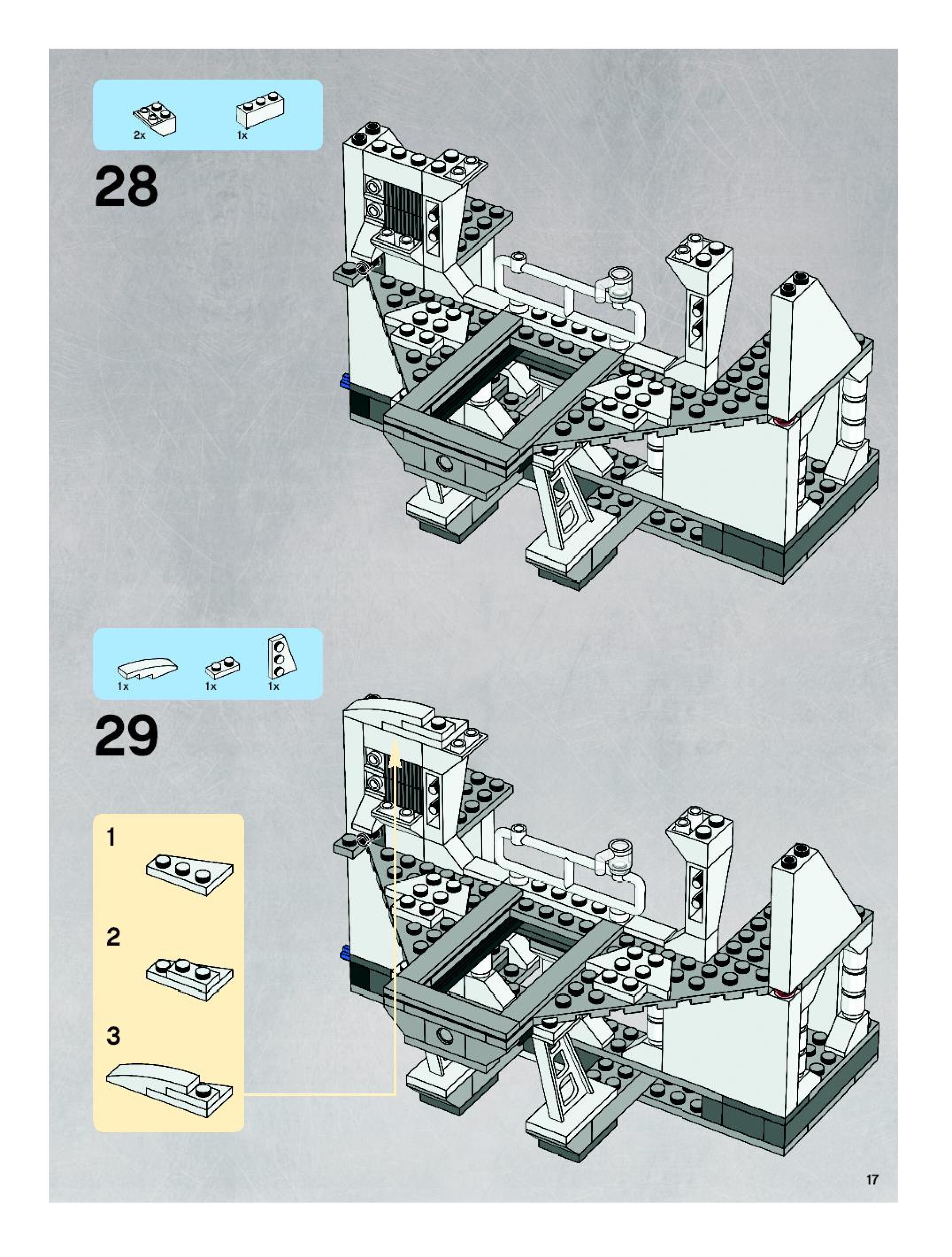 2x
1x

28

1x
1x
1x

29

1
2
3

17