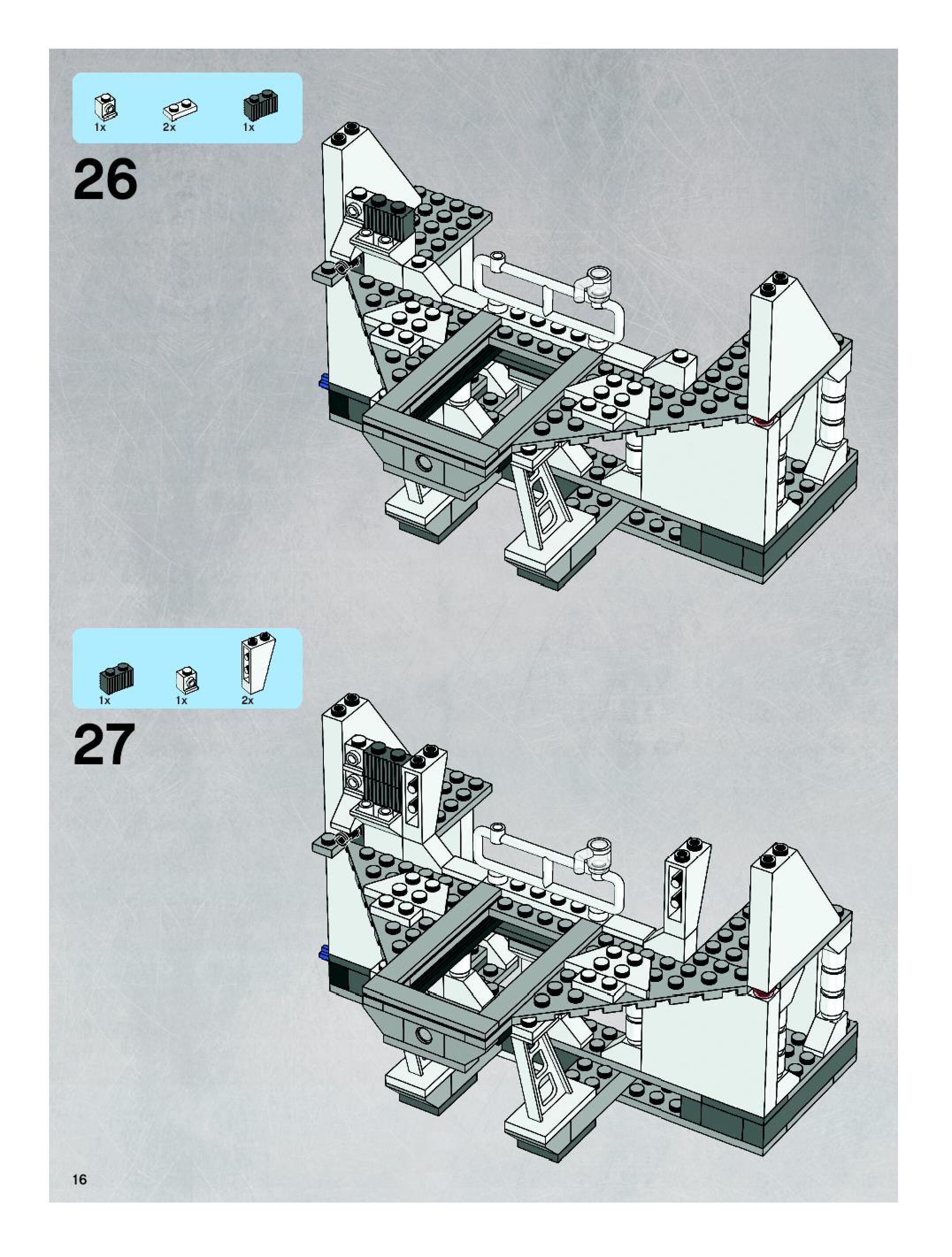 1x 2x 1x

26

1x 1x 2x

27

16