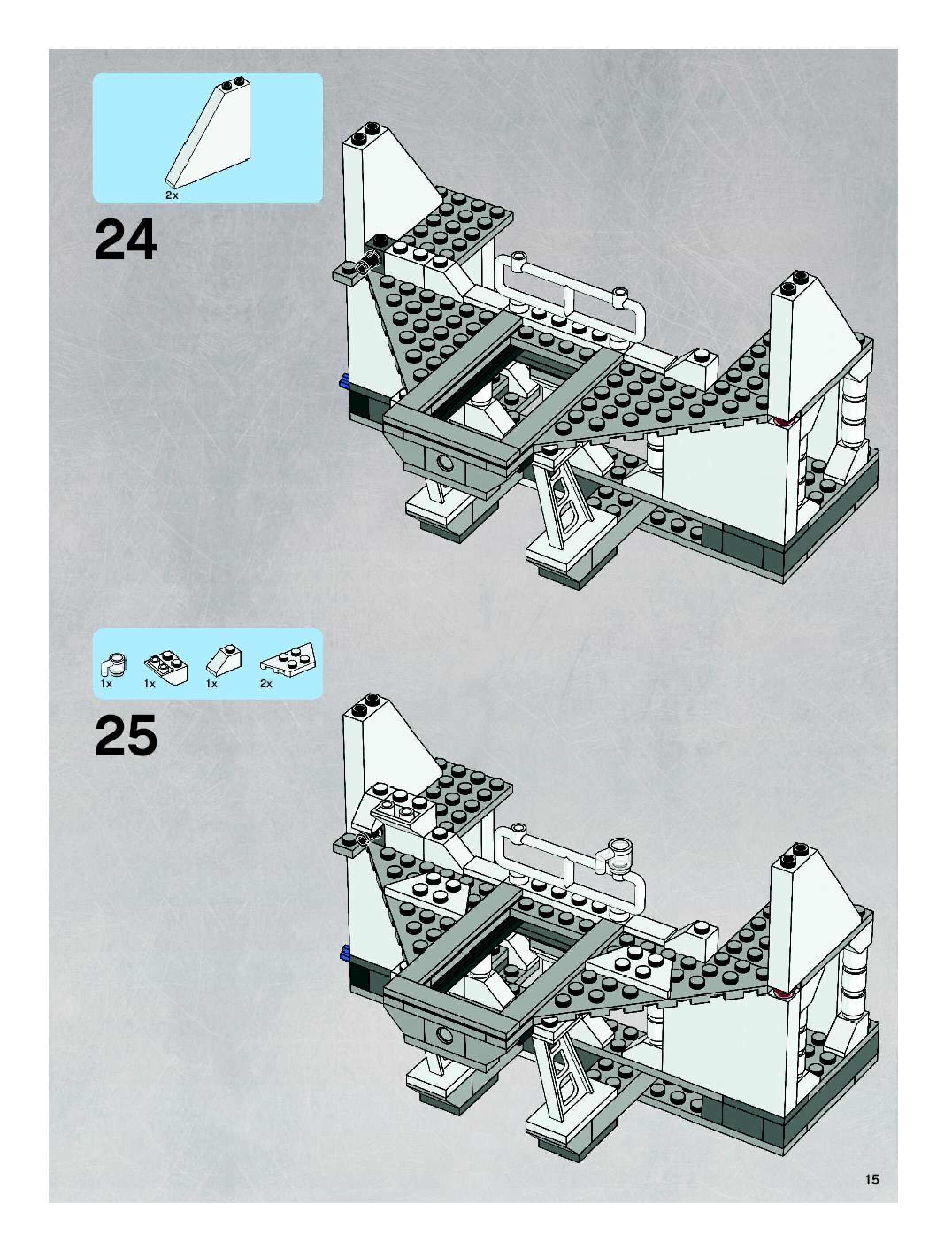 2x

24

1x 1x 1x 2x

25

15