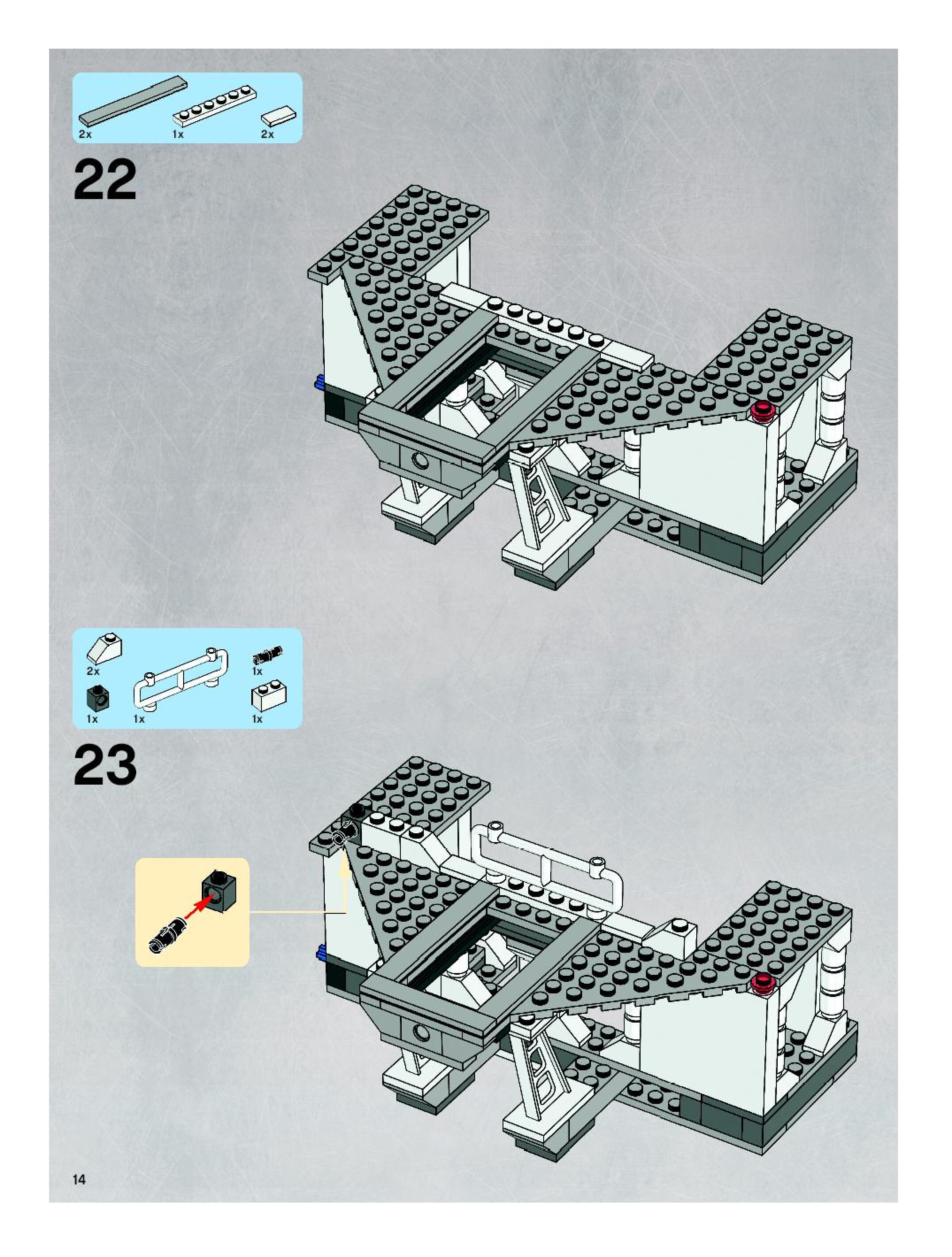 2x
1x
2x

22

2x
1x
1x
1x
1x

23

14