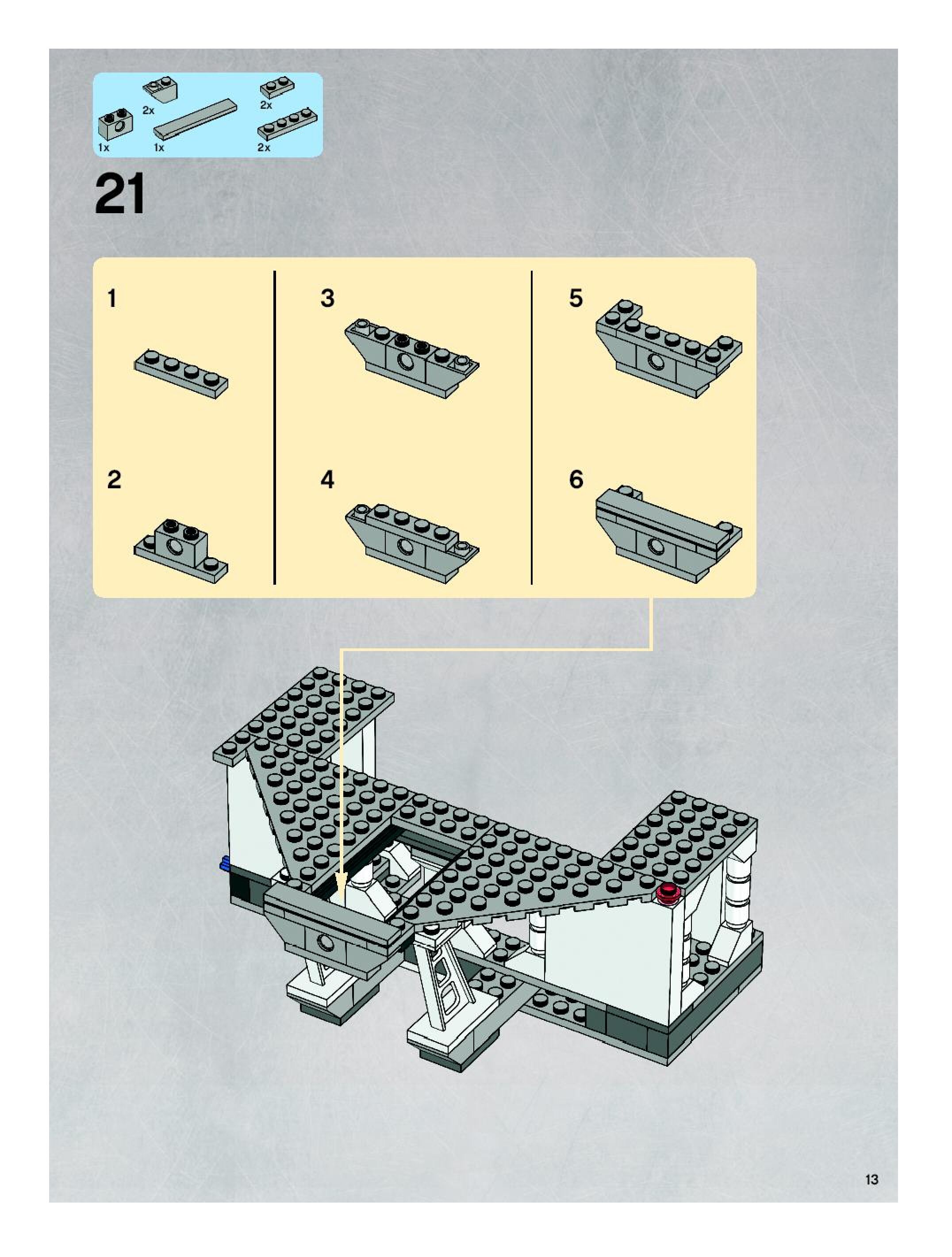 2x
2x
1x
1x
2x

21

1

2

3

4

5

6

13