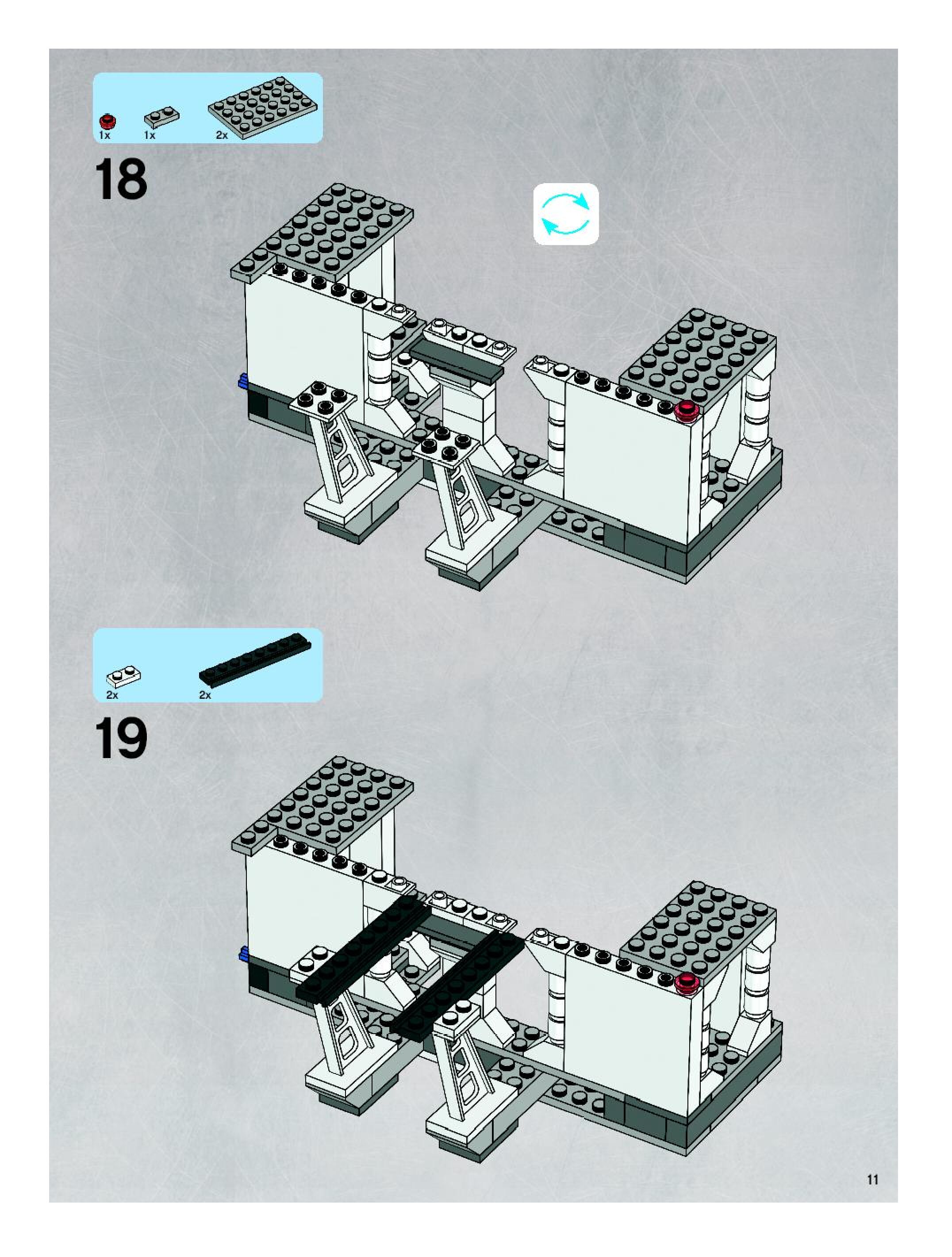 1x 1x 2x

18

2x 2x

19

11