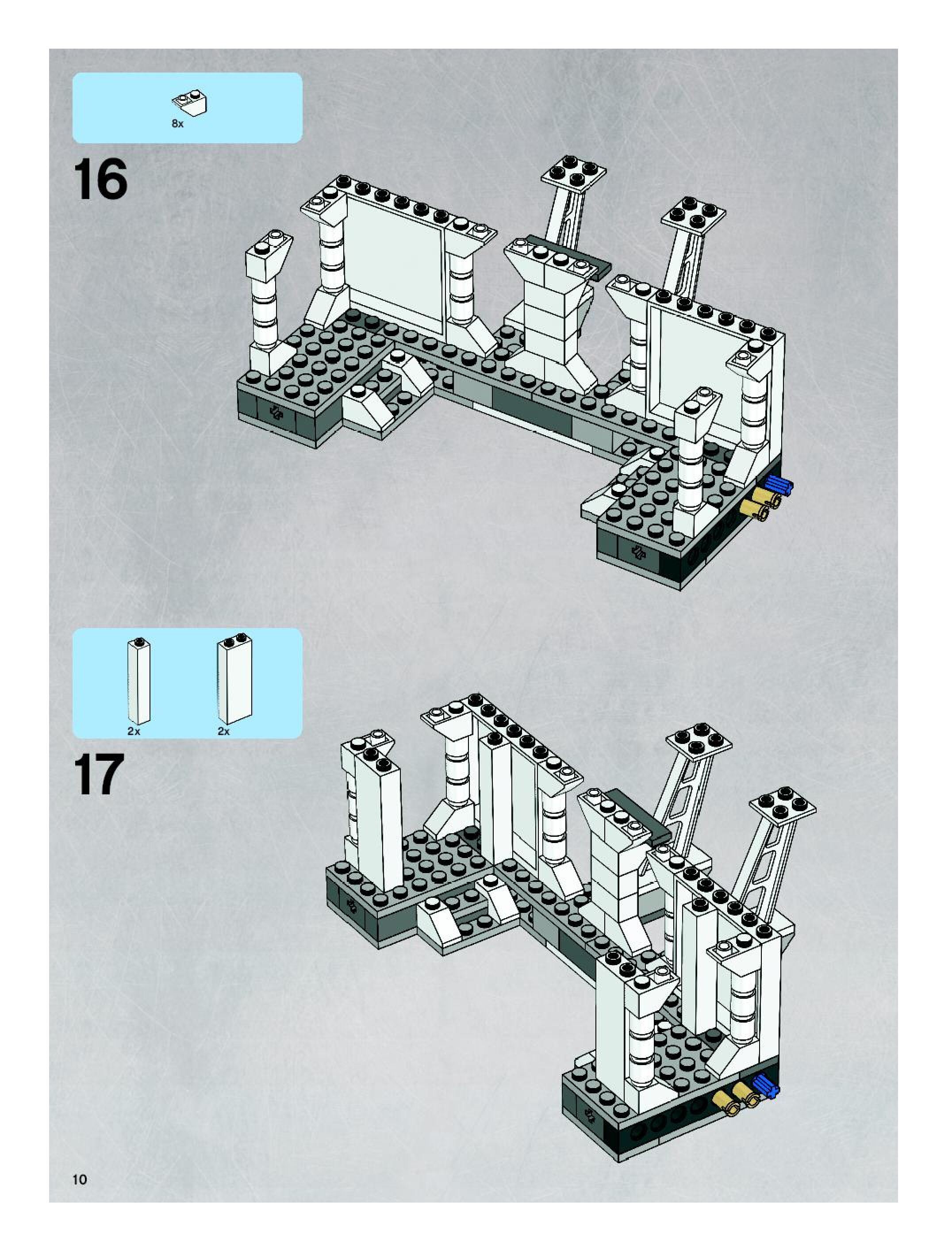 8x

16

2x 2x

17

10