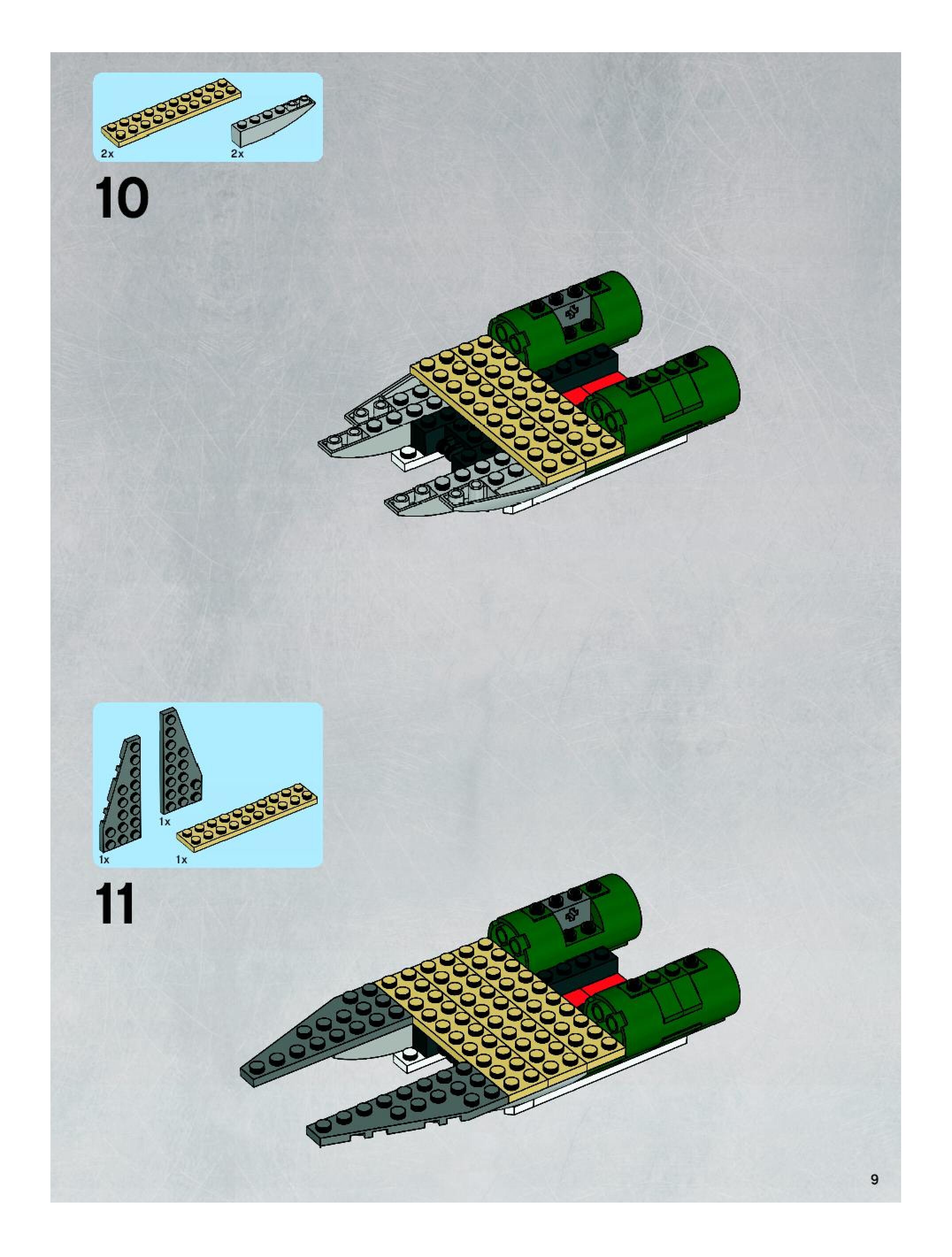 2x
2x
10

1x
1x
1x
11

9