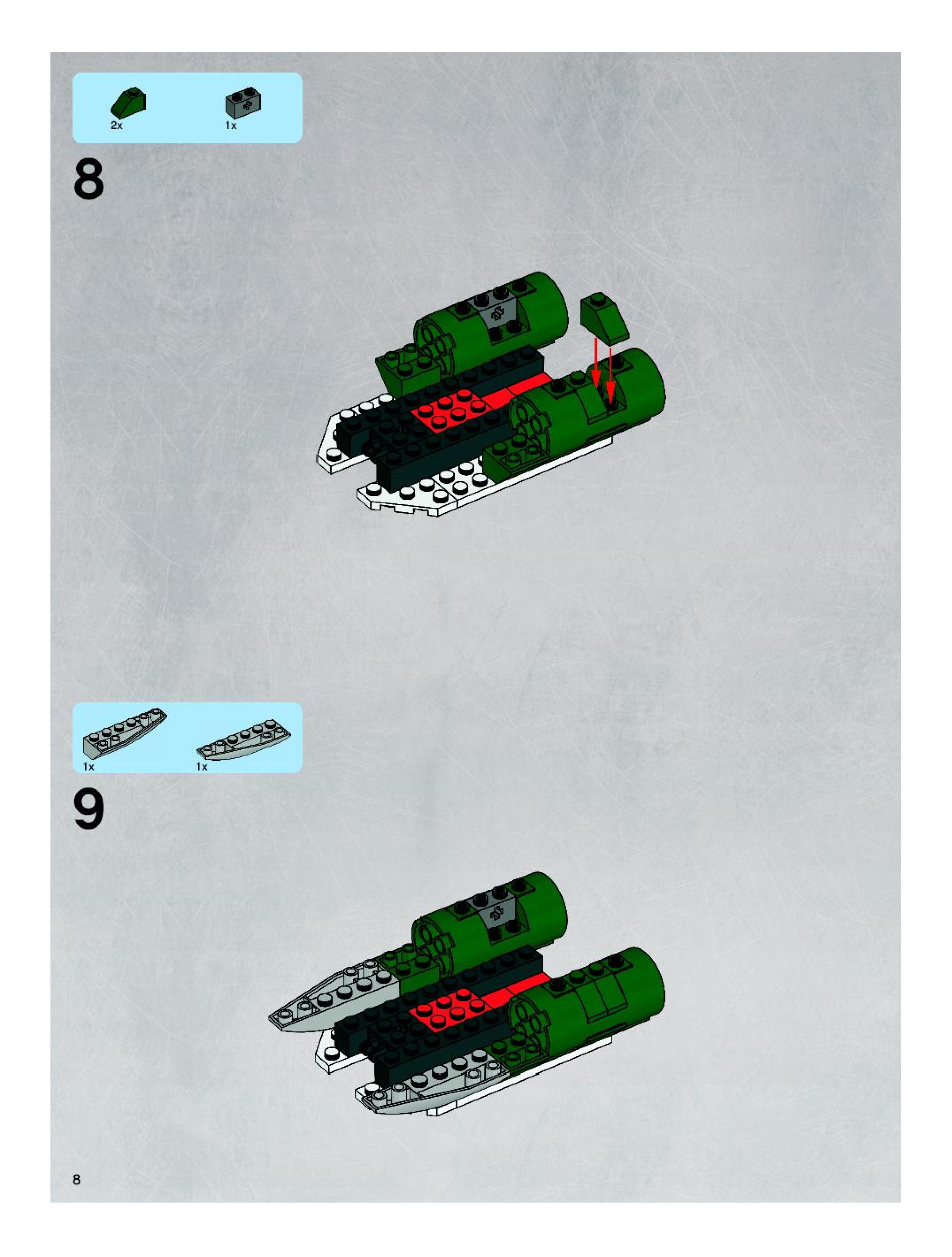 2x
1x

8

1x
1x

9

8