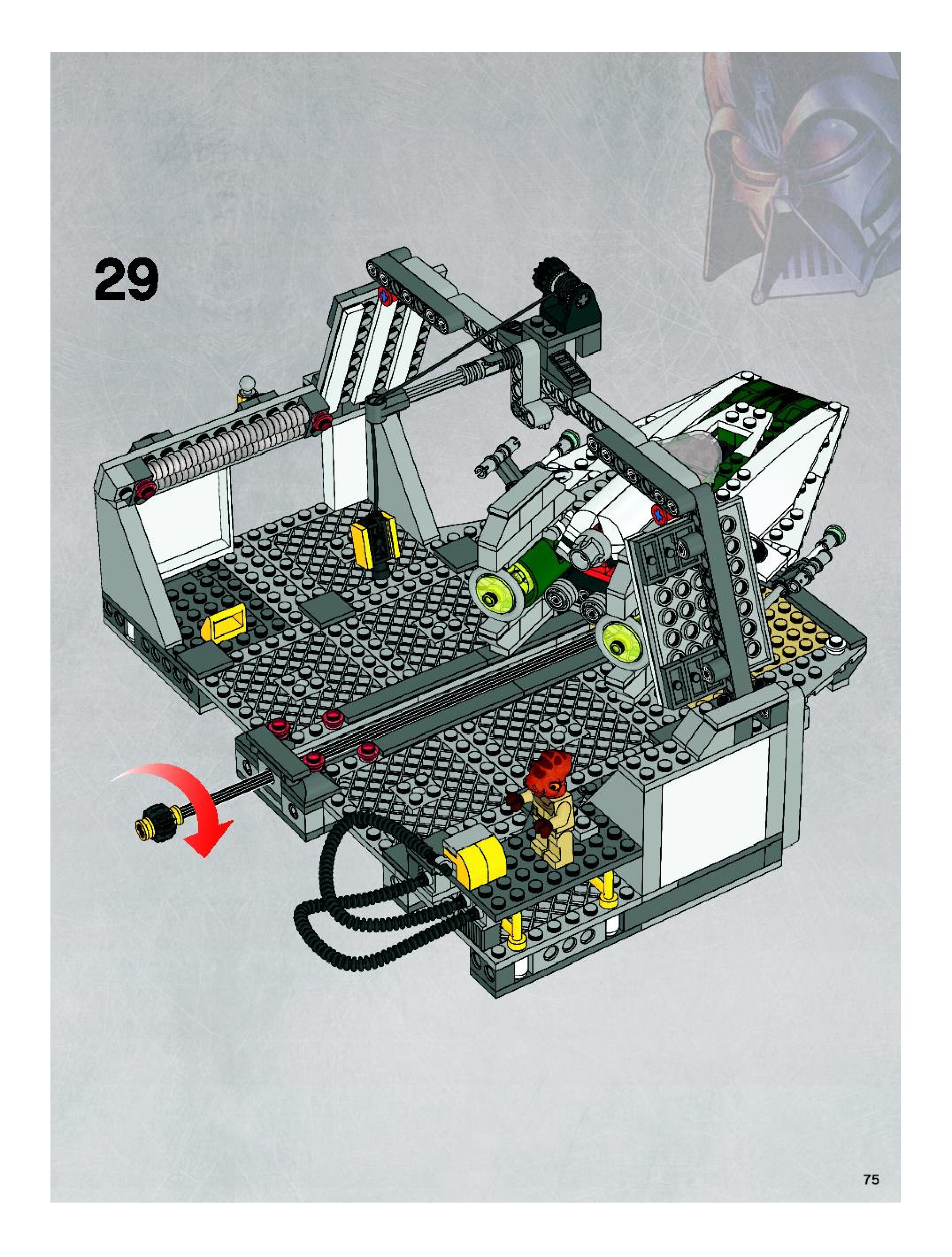 29

75