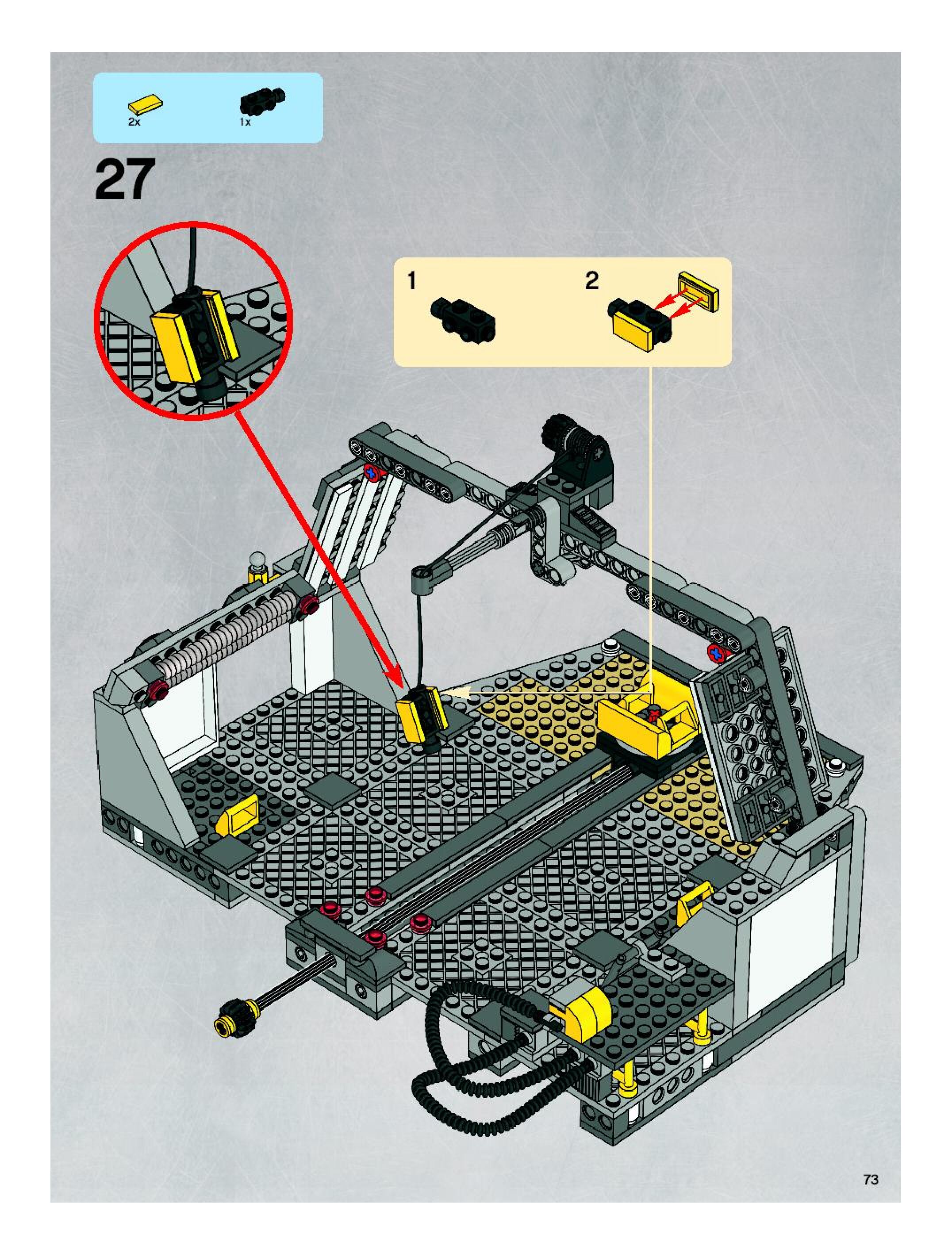 2x
1x

27

1

2

73