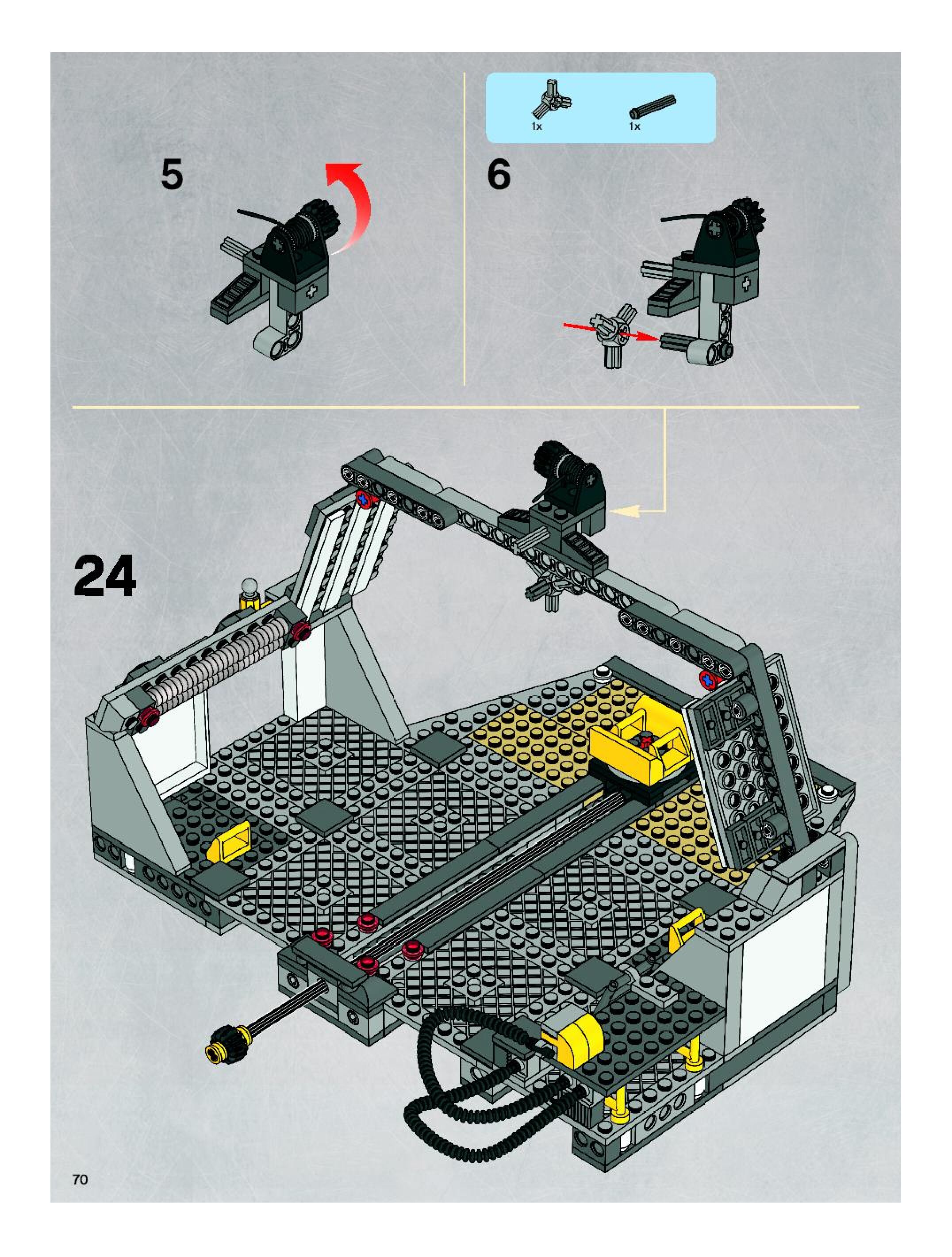 5

1x
1x

6

24

70