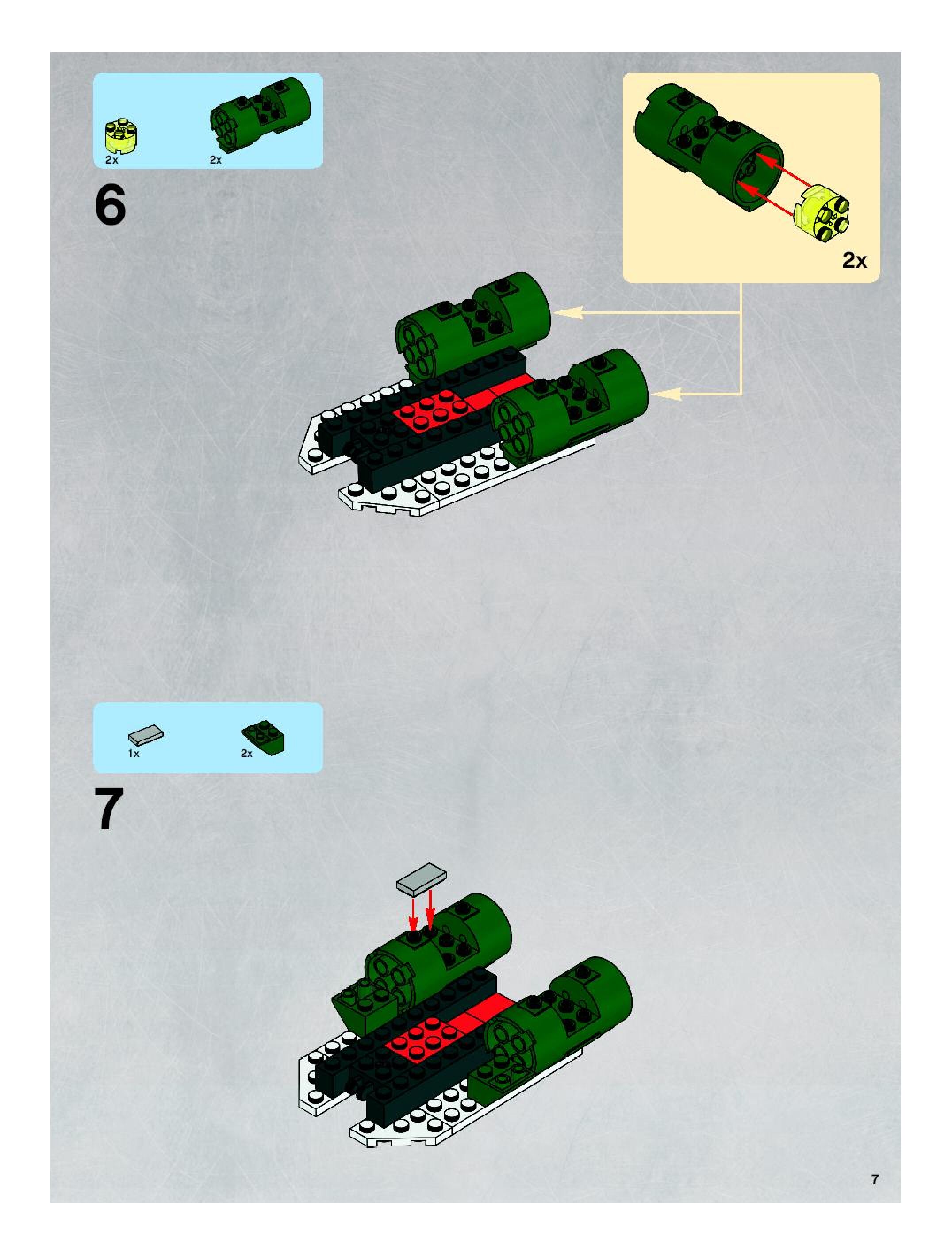 2x 2x

6

2x

1x 2x

7

7