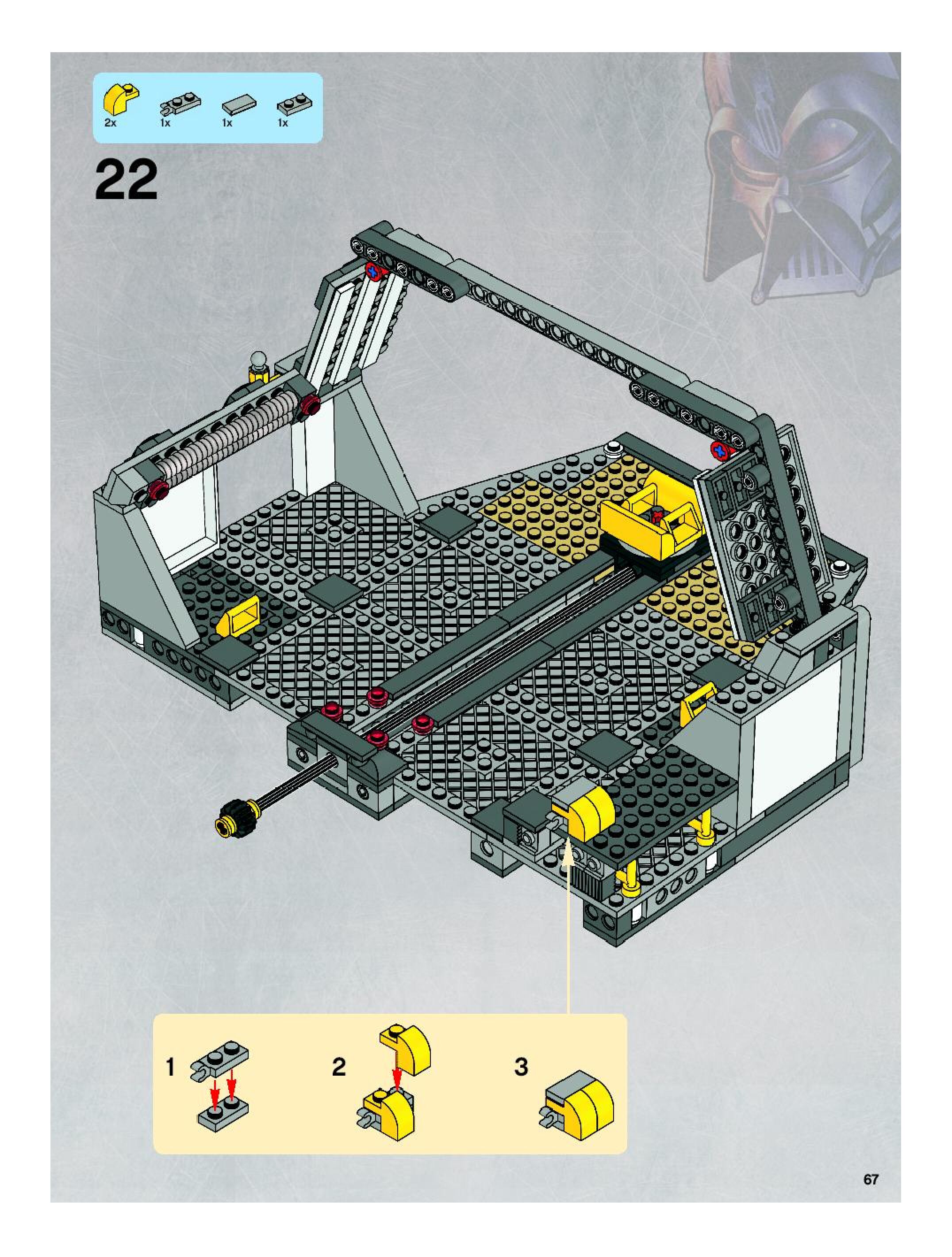 2x 1x 1x 1x

22

1

2

3

67