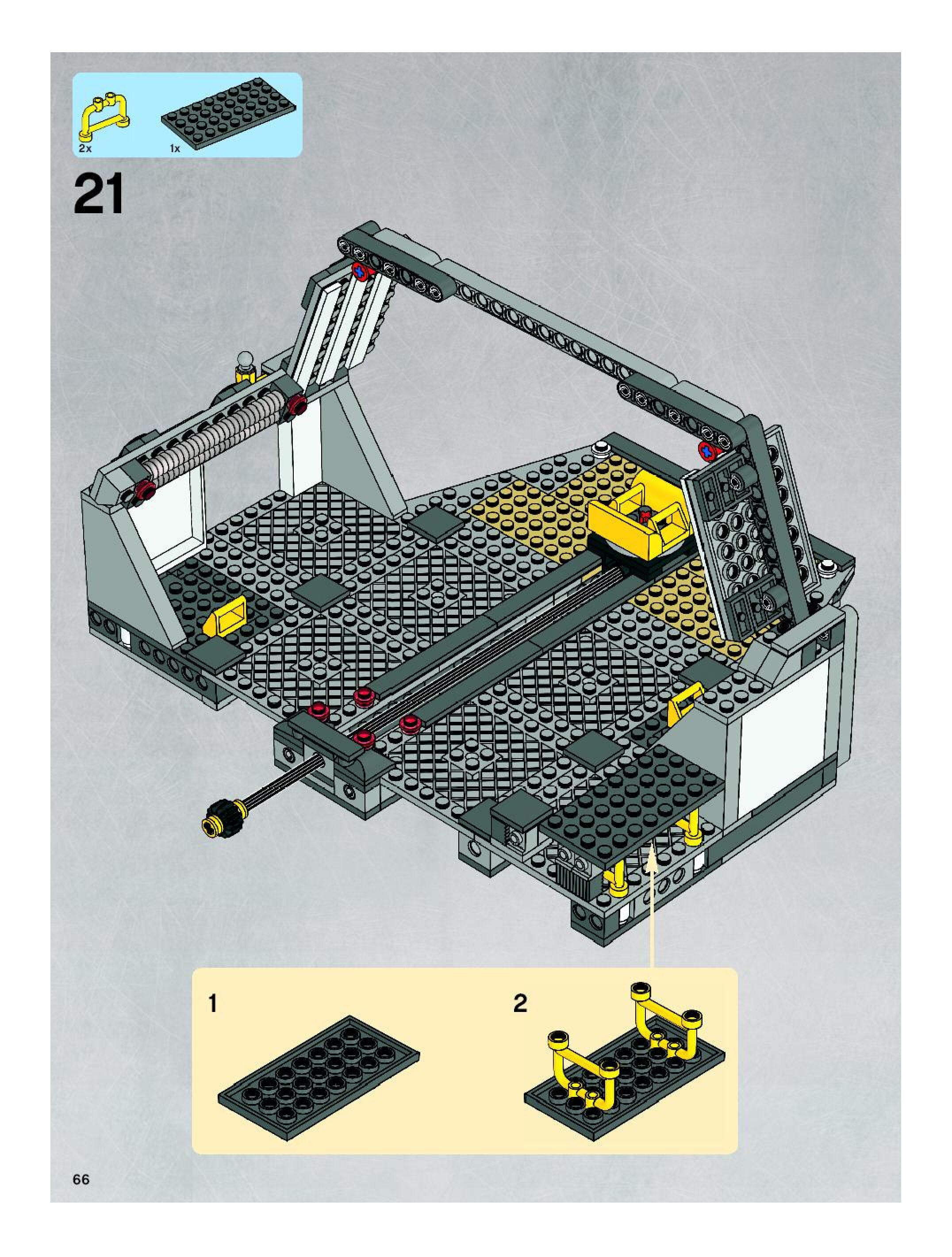 2x
1x

21

1

2

66