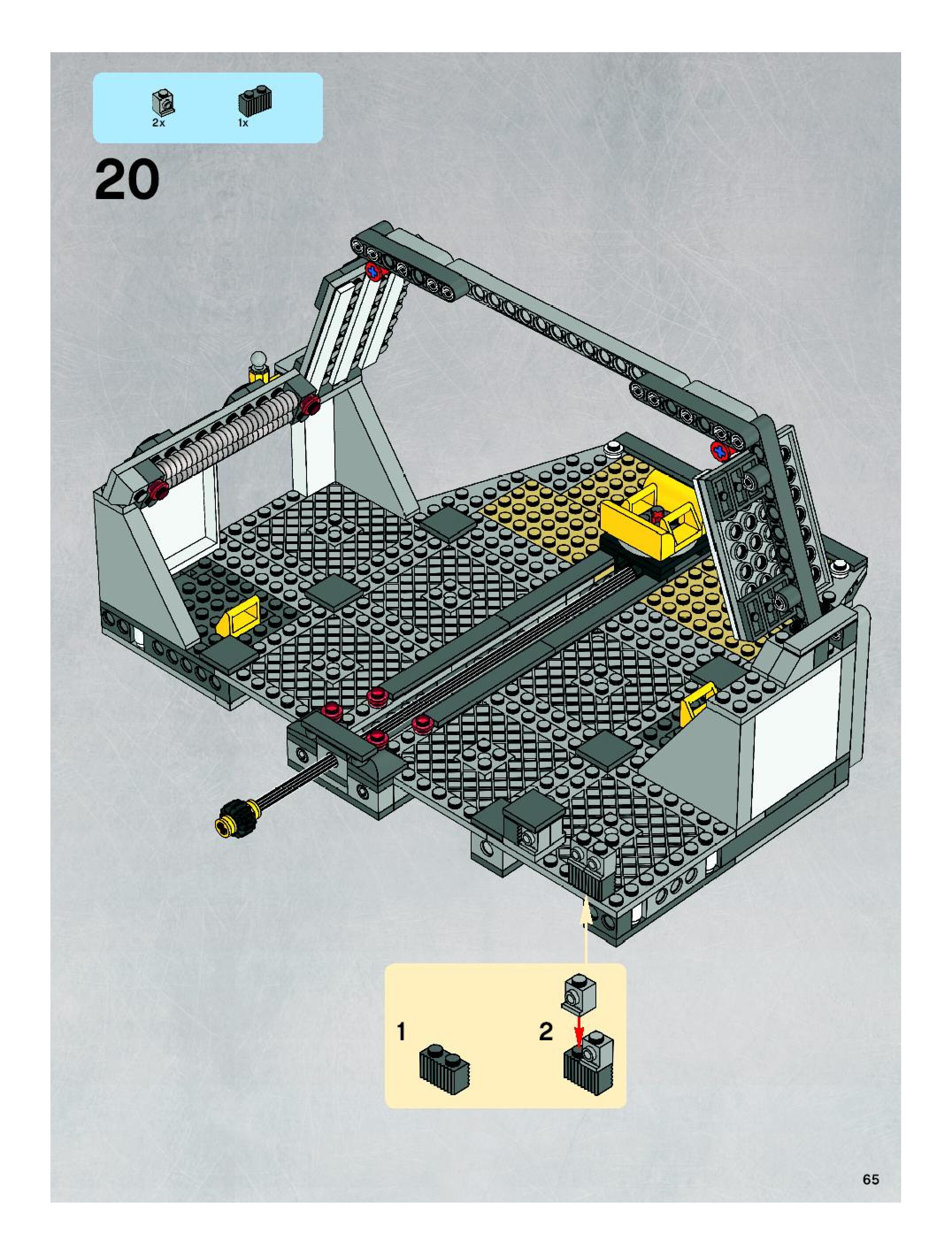 2x
1x

20

1
2

65