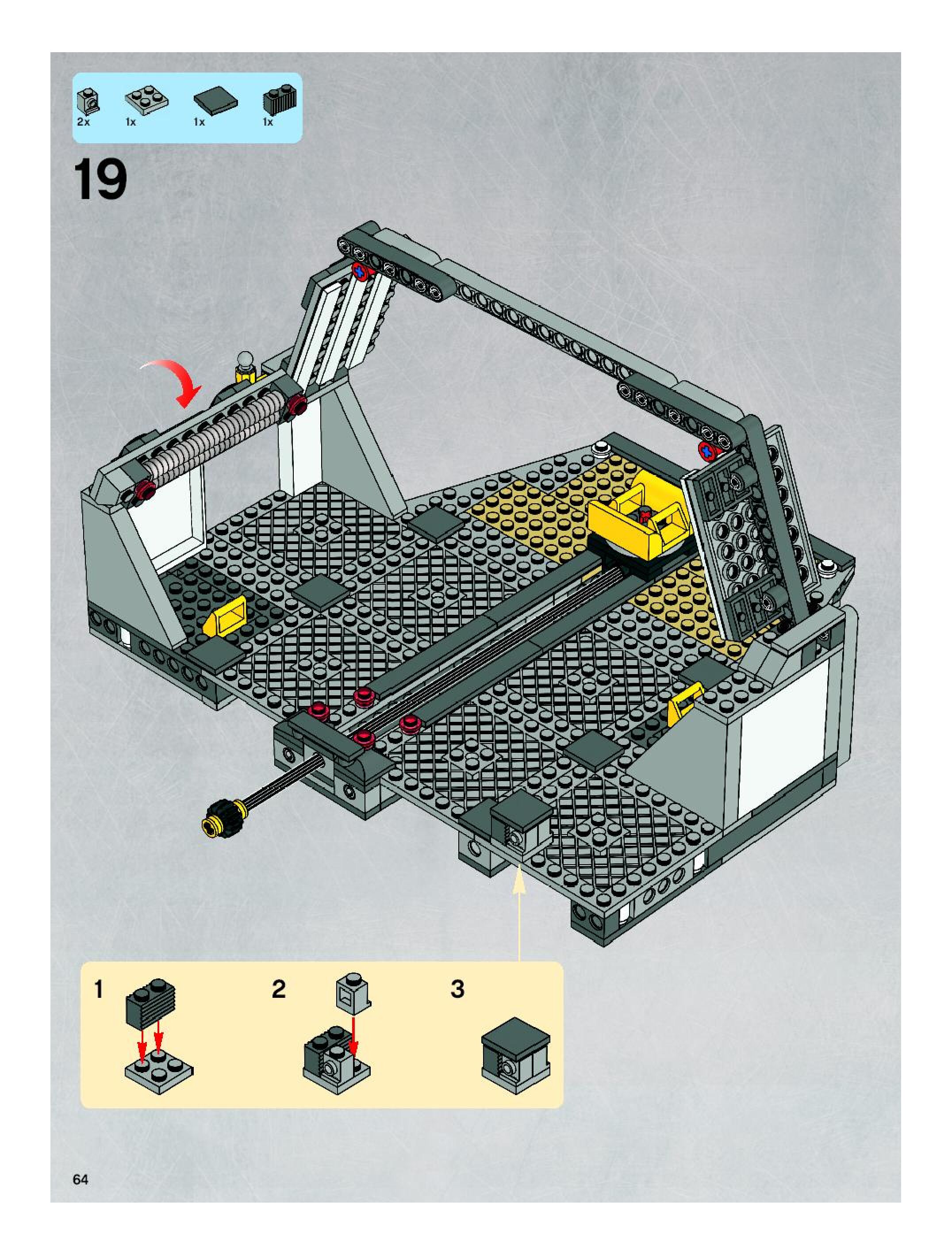 2x 1x 1x 1x

19

1

2

3

64