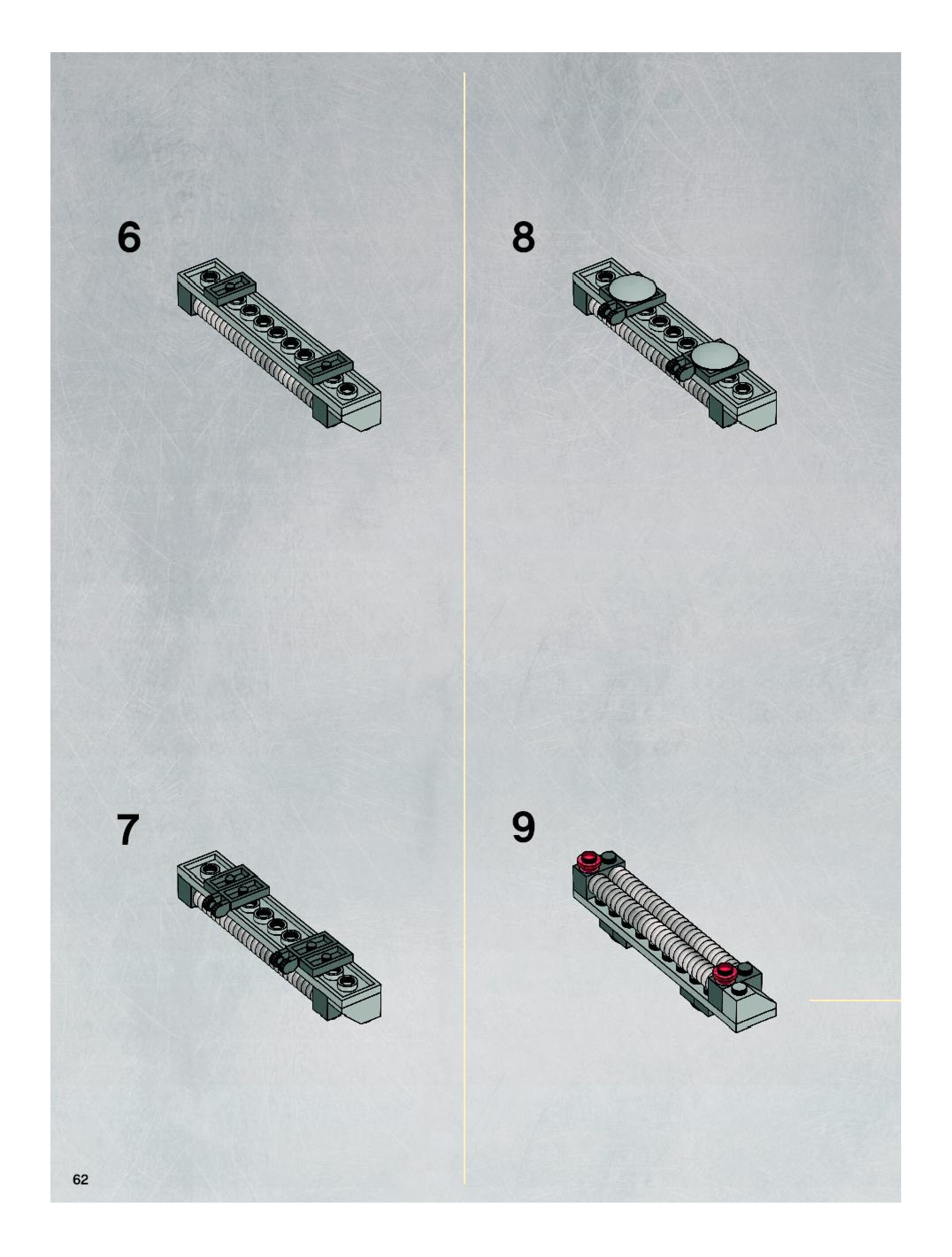 6

7

8

9

62