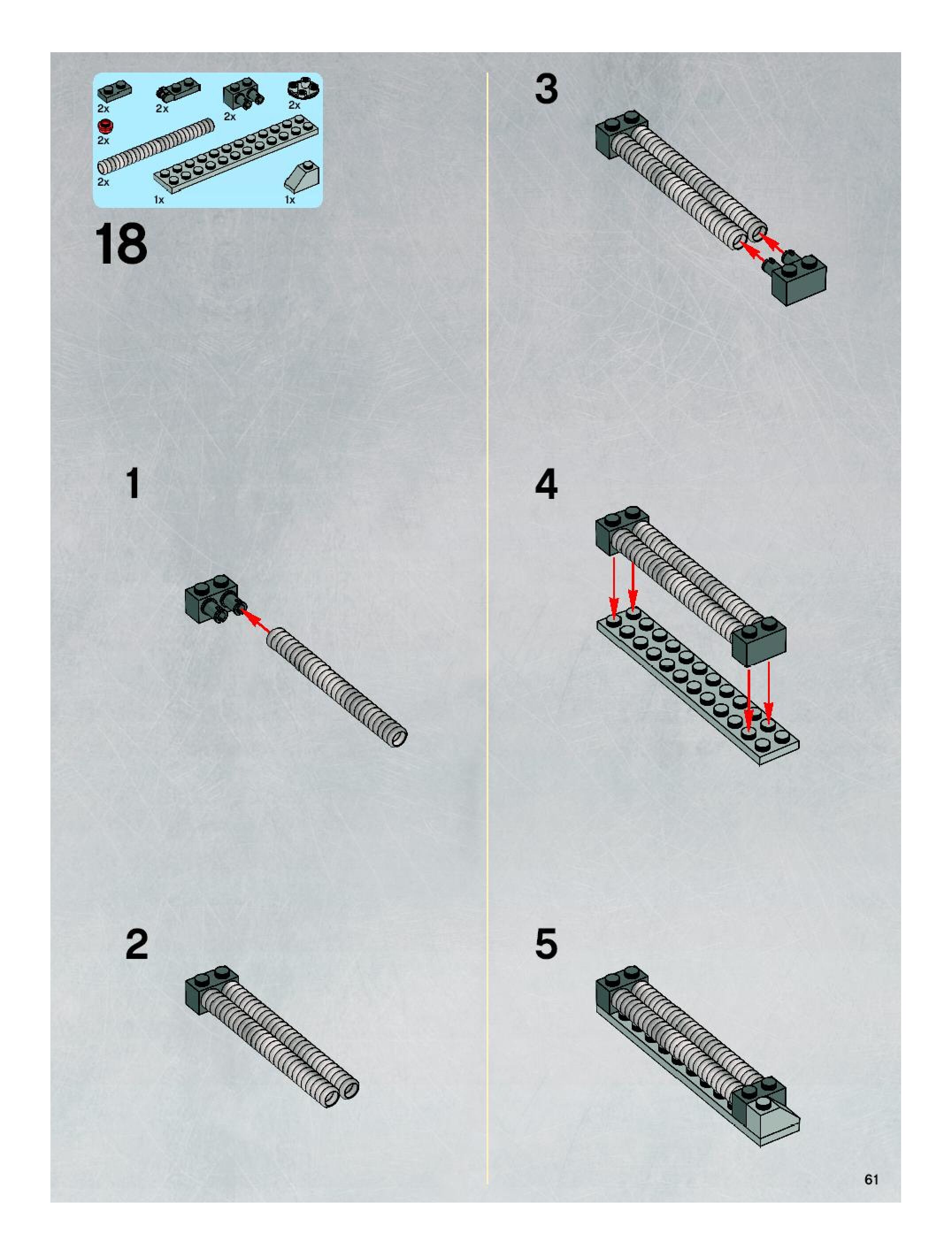 2x 2x 2x 2x
2x
2x 1x 1x

18

1

2

3

4

5

61