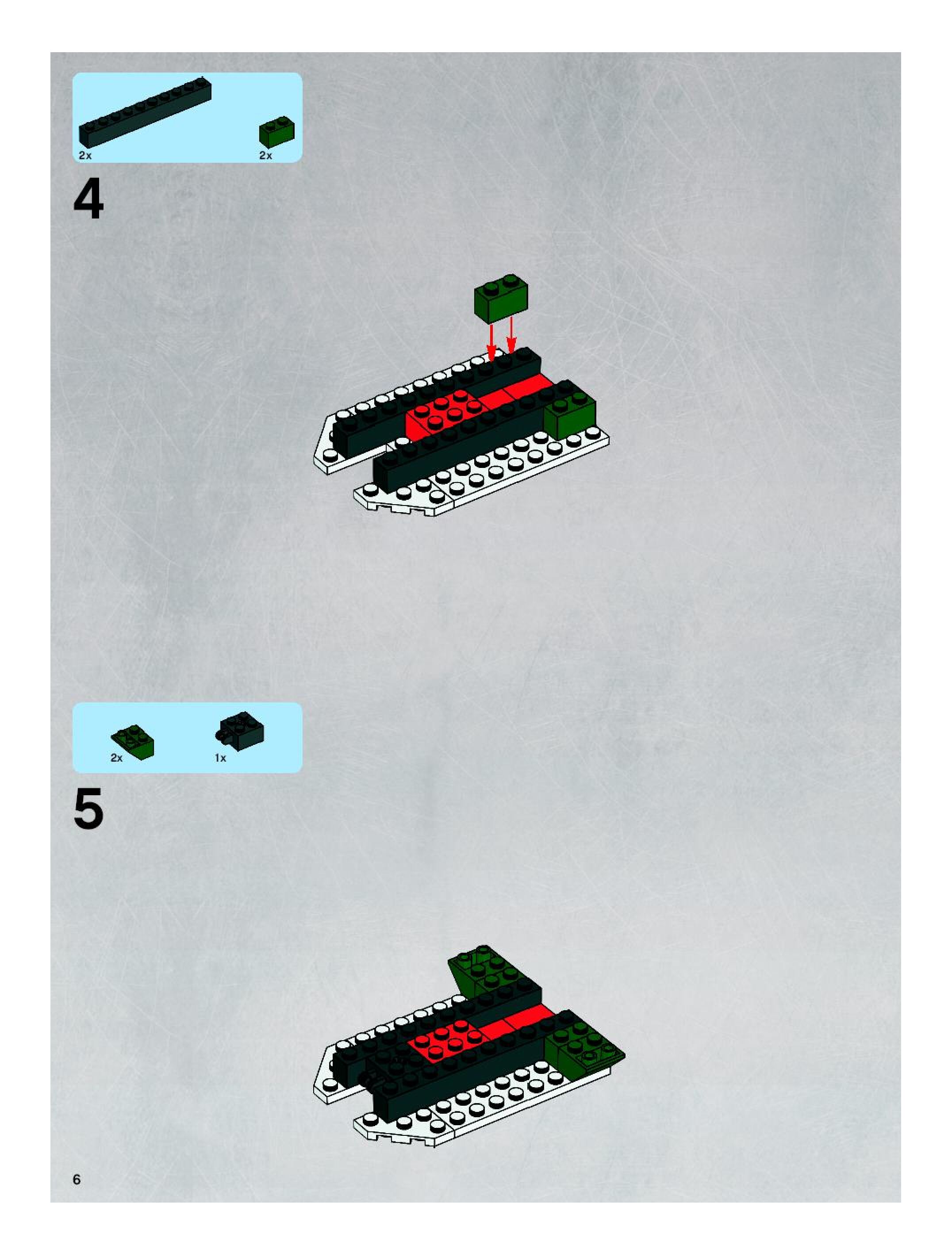 2x
2x

4

2x
1x

5

6