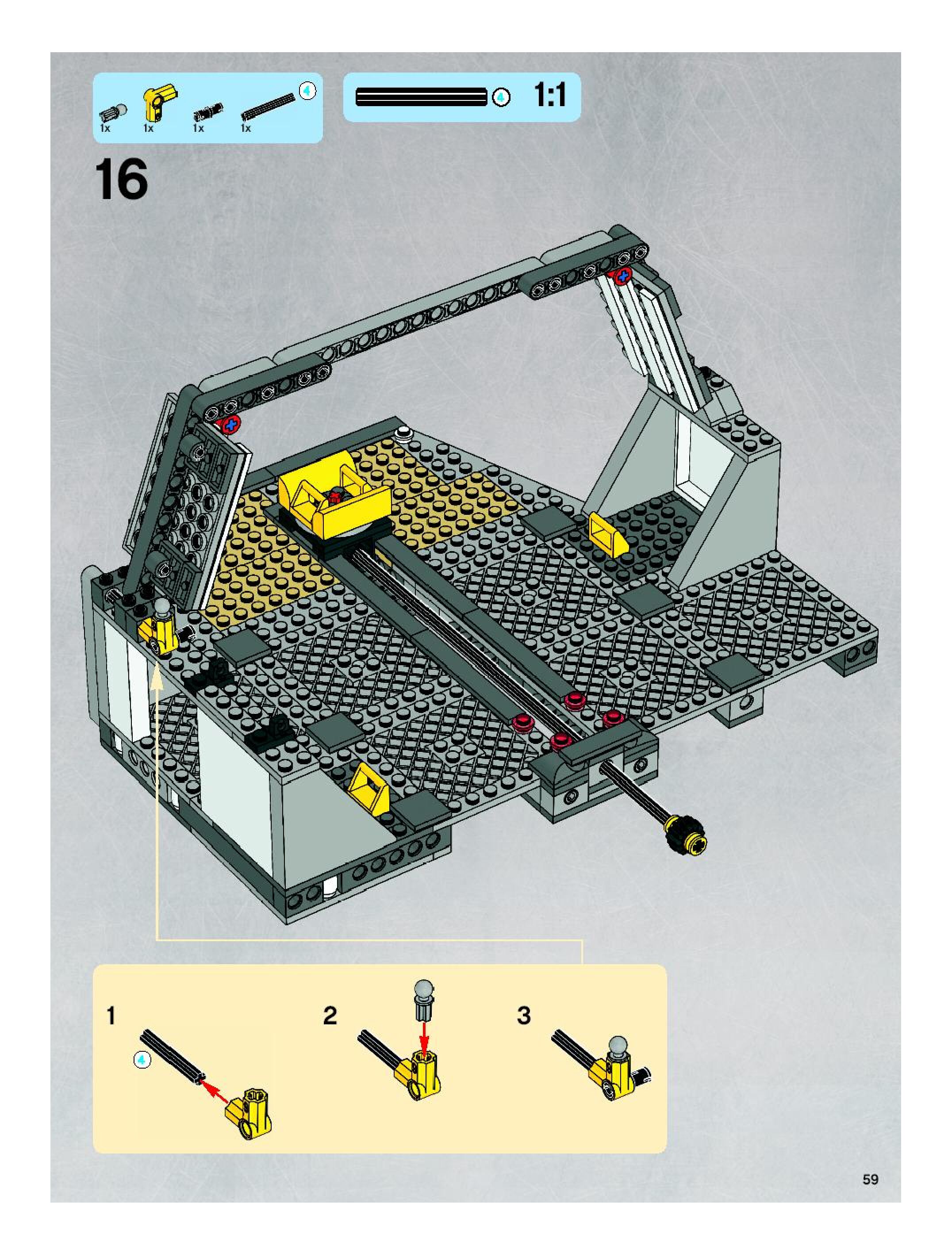 1x 1x 1x 1x 4

4 1:1

16

1

4

2

3

59