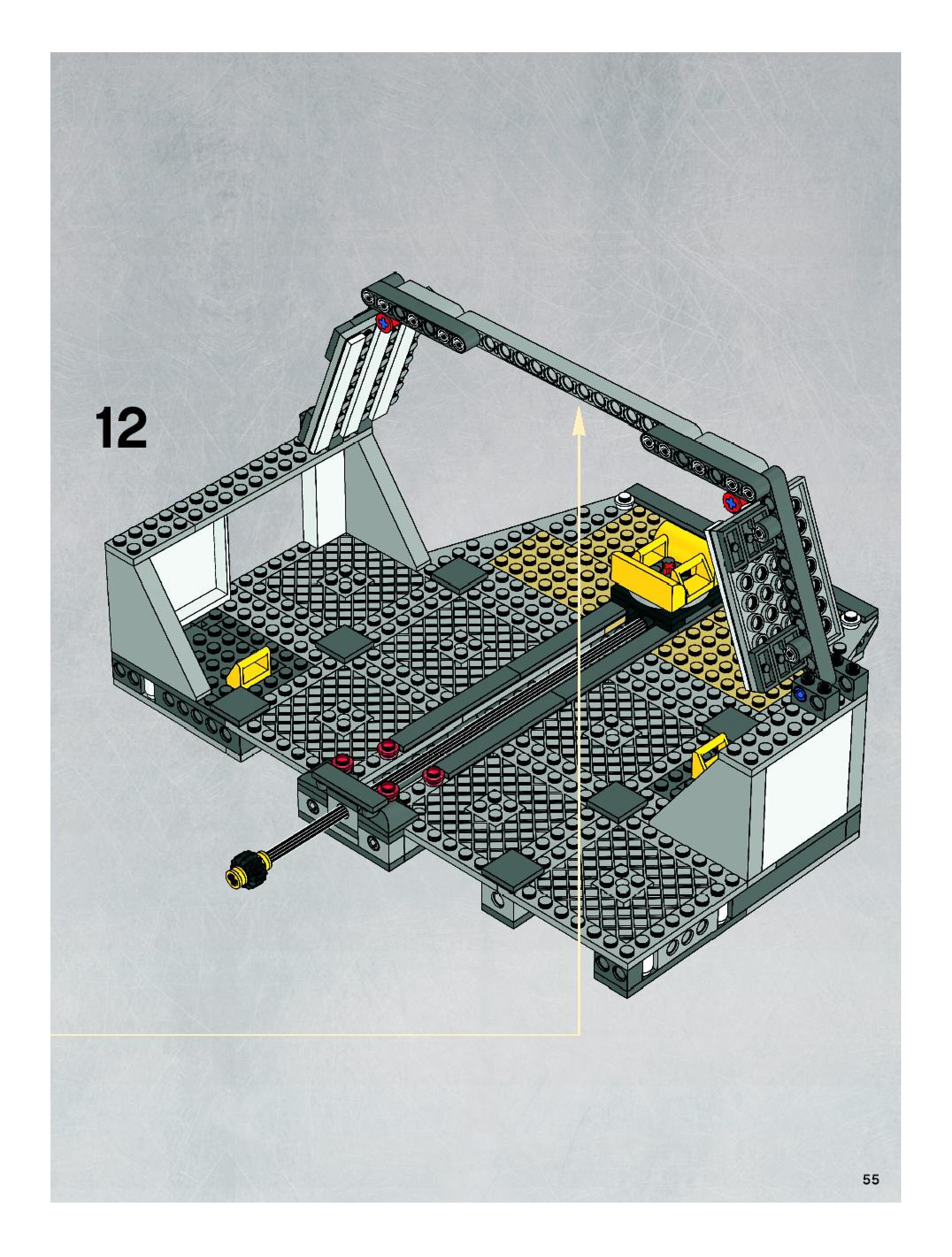 12

55